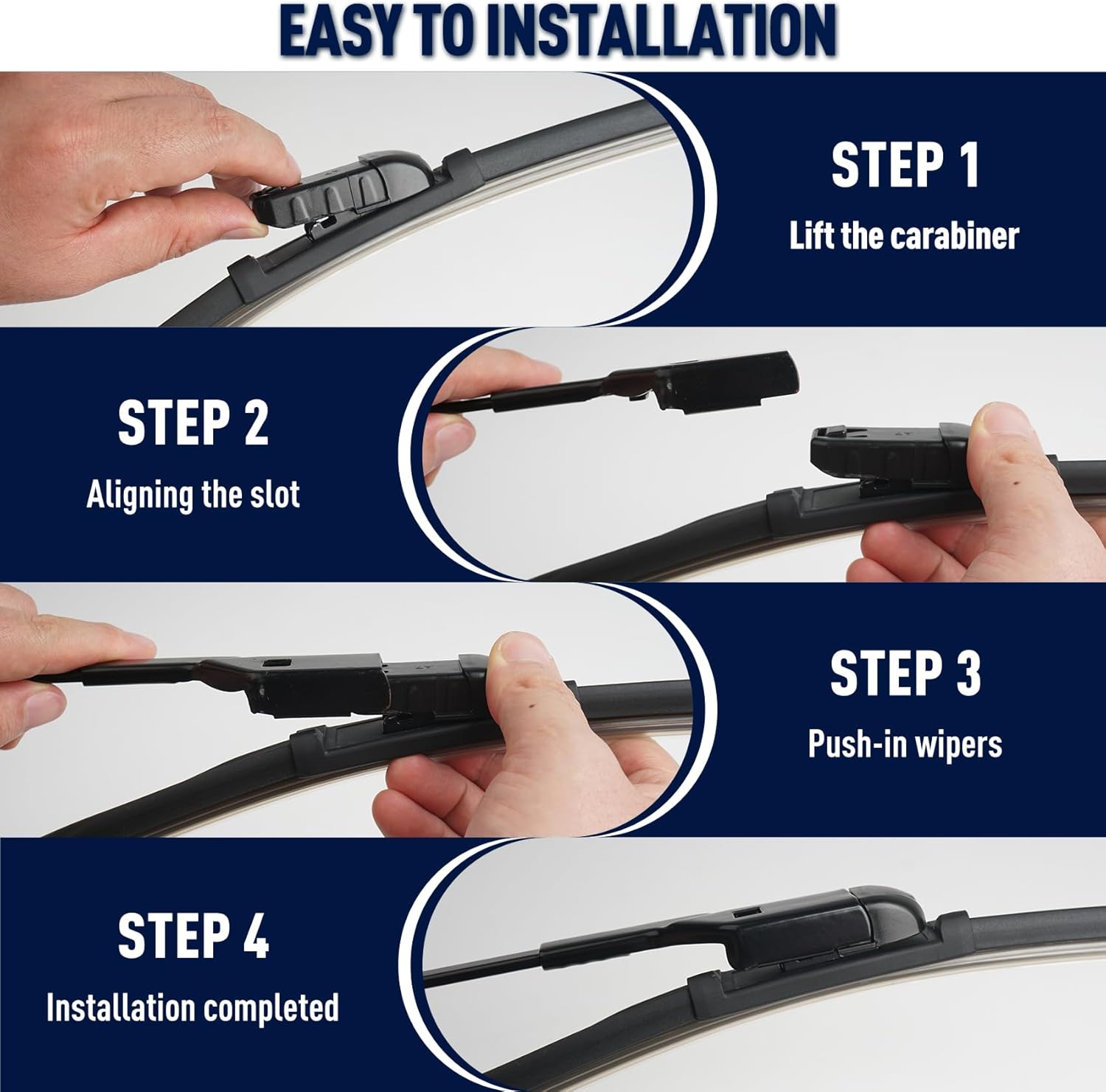 EASY TO INSTALLATION

STEP 1
Lift the carabiner

STEP 2
Aligning the slot

STEP 3
Push-in wipers

STEP 4
Installation completed