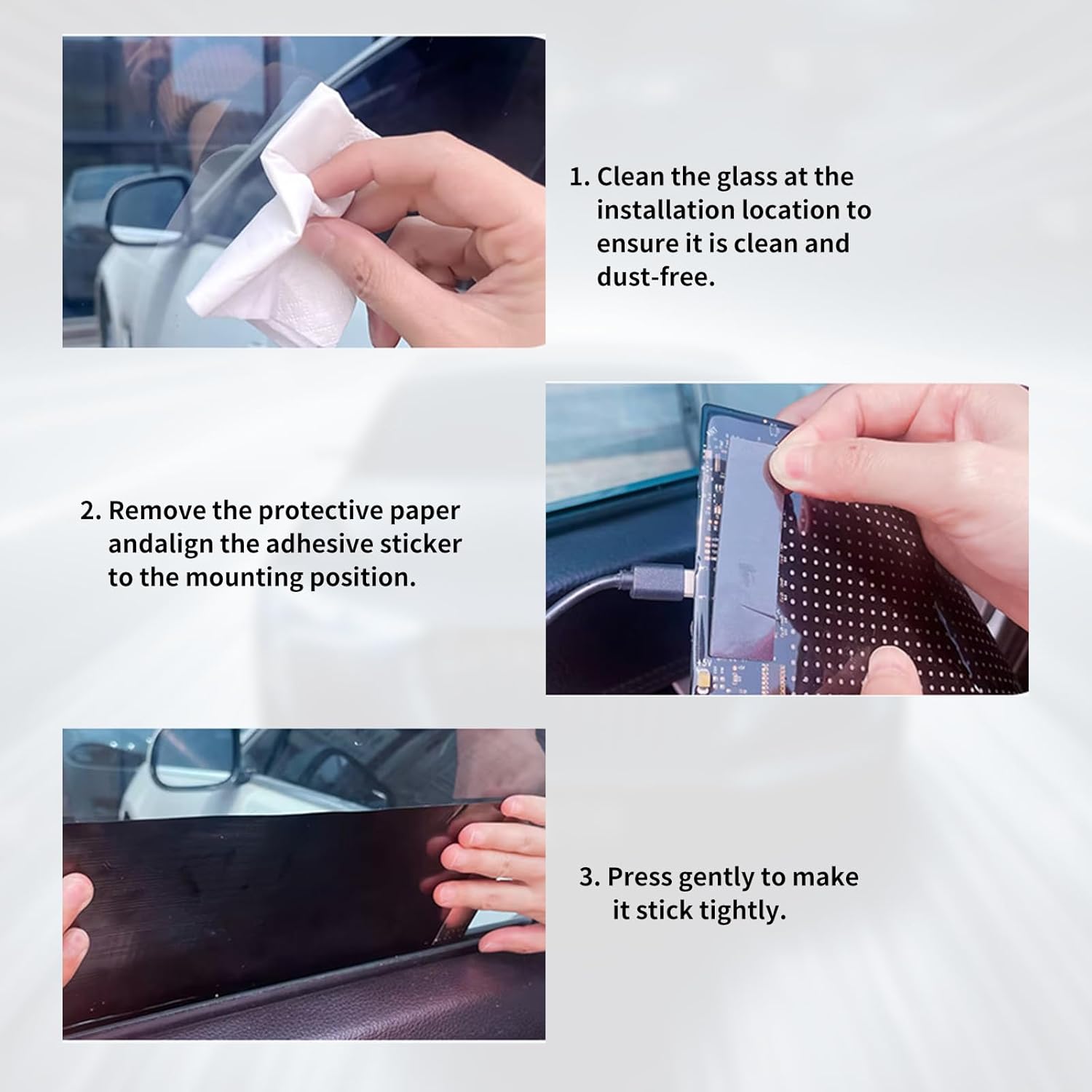 1. Clean the glass at the installation location to ensure it is clean and dust-free.

2. Remove the protective paper andalign the adhesive sticker to the mounting position.

5V

3. Press gently to make it stick tightly.