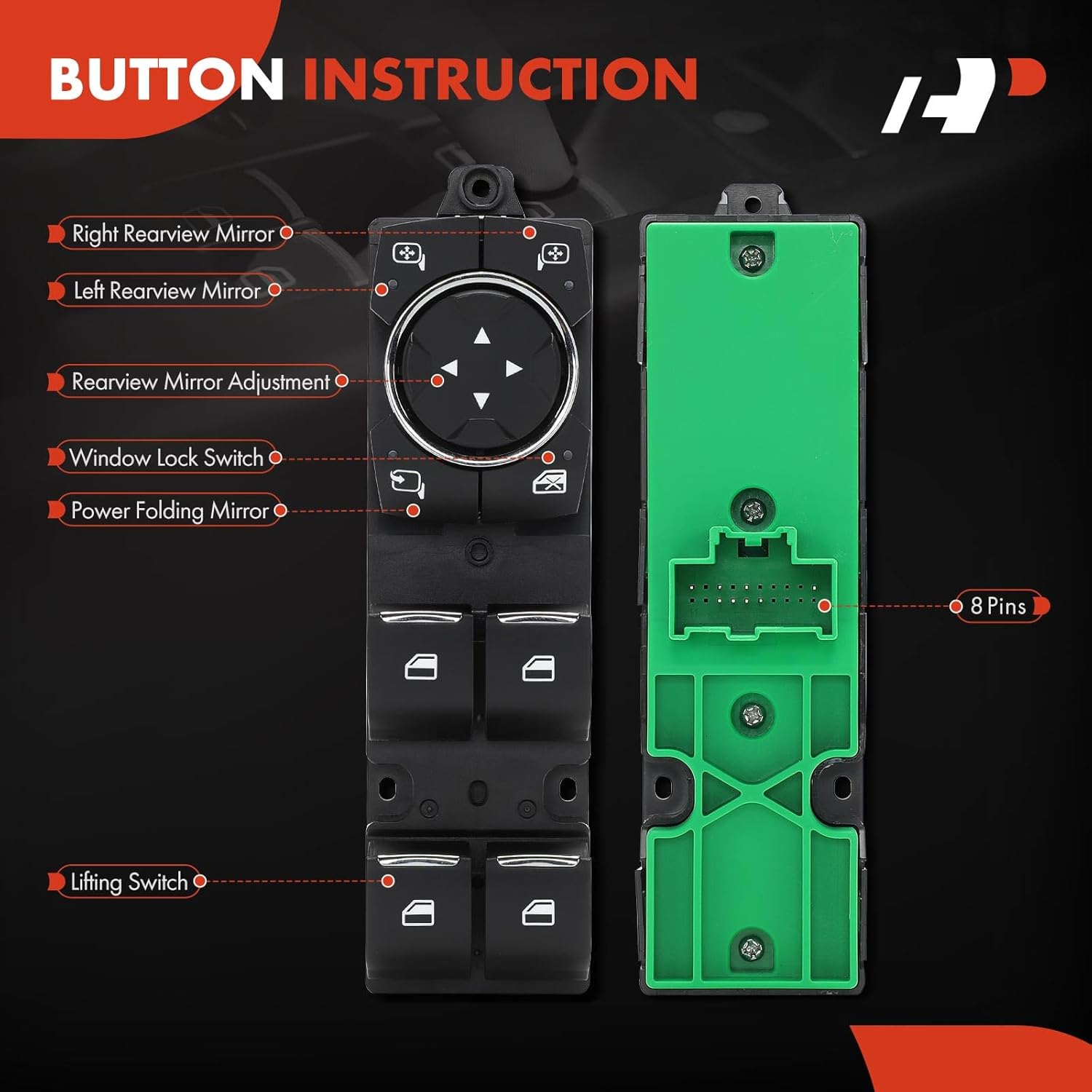 BUTTON INSTRUCTION

Right Rearview Mirror

Left Rearview Mirror

Rearview Mirror Adjustment

Window Lock Switch

Power Folding Mirror

Lifting Switch

8 Pins