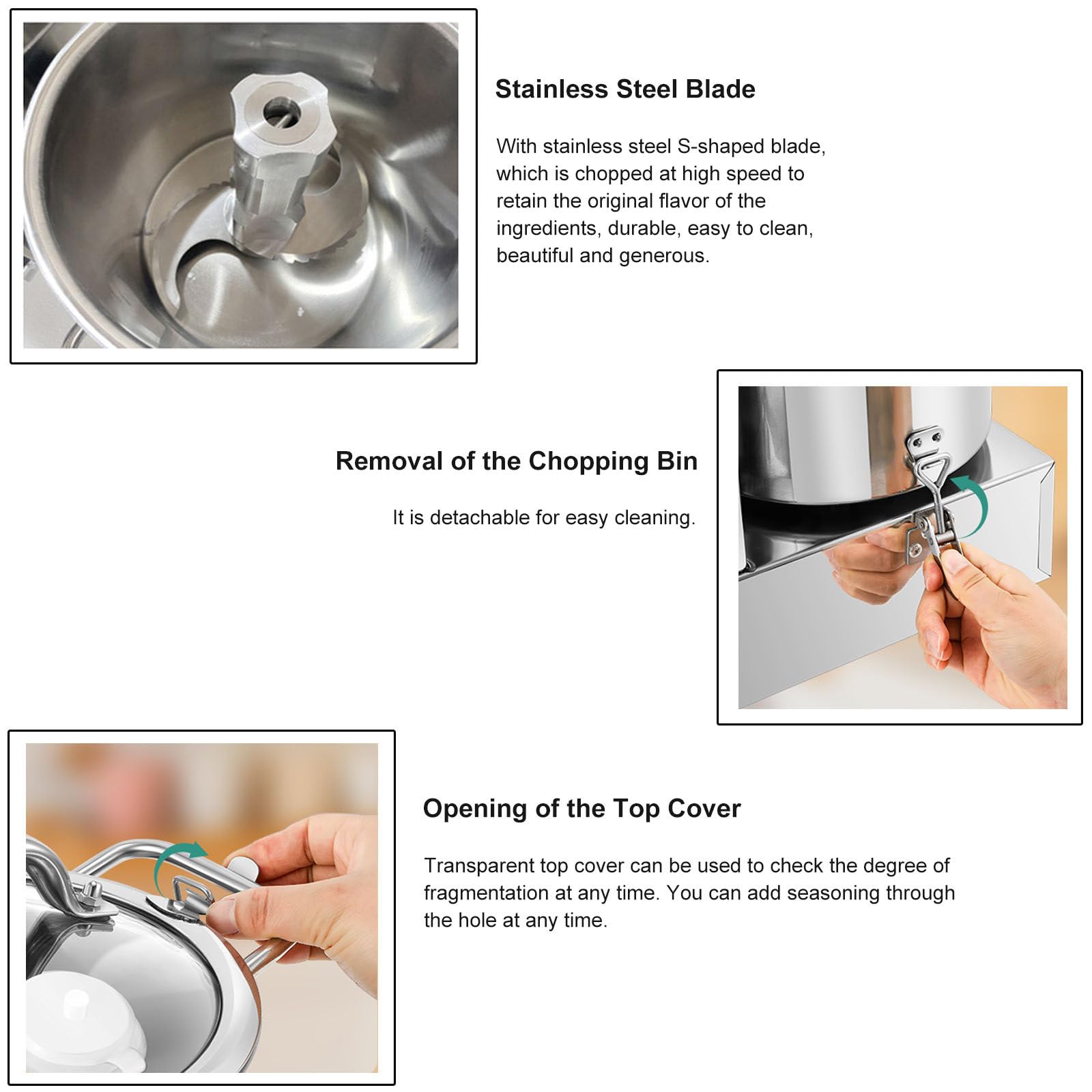 Stainless Steel Blade

With stainless steel S-shaped blade, which is chopped at high speed to retain the original flavor of the ingredients, durable, easy to clean, beautiful and generous.

Removal of the Chopping Bin

It is detachable for easy cleaning.

Opening of the Top Cover

Transparent top cover can be used to check the degree of fragmentation at any time. You can add seasoning through the hole at any time.