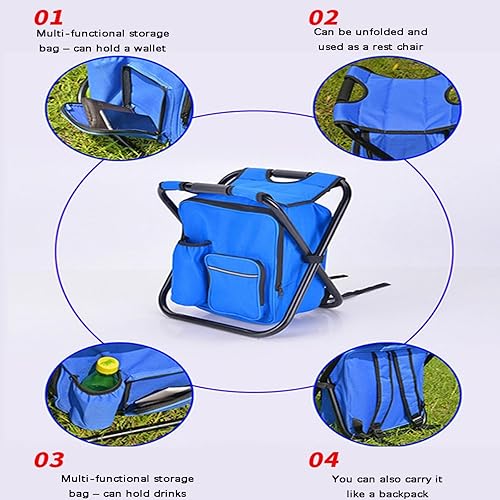 01
Multi-functional storage bag – can hold a wallet

02
Can be unfolded and used as a rest chair

03
Multi-functional storage bag – can hold drinks

04
You can also carry it like a backpack