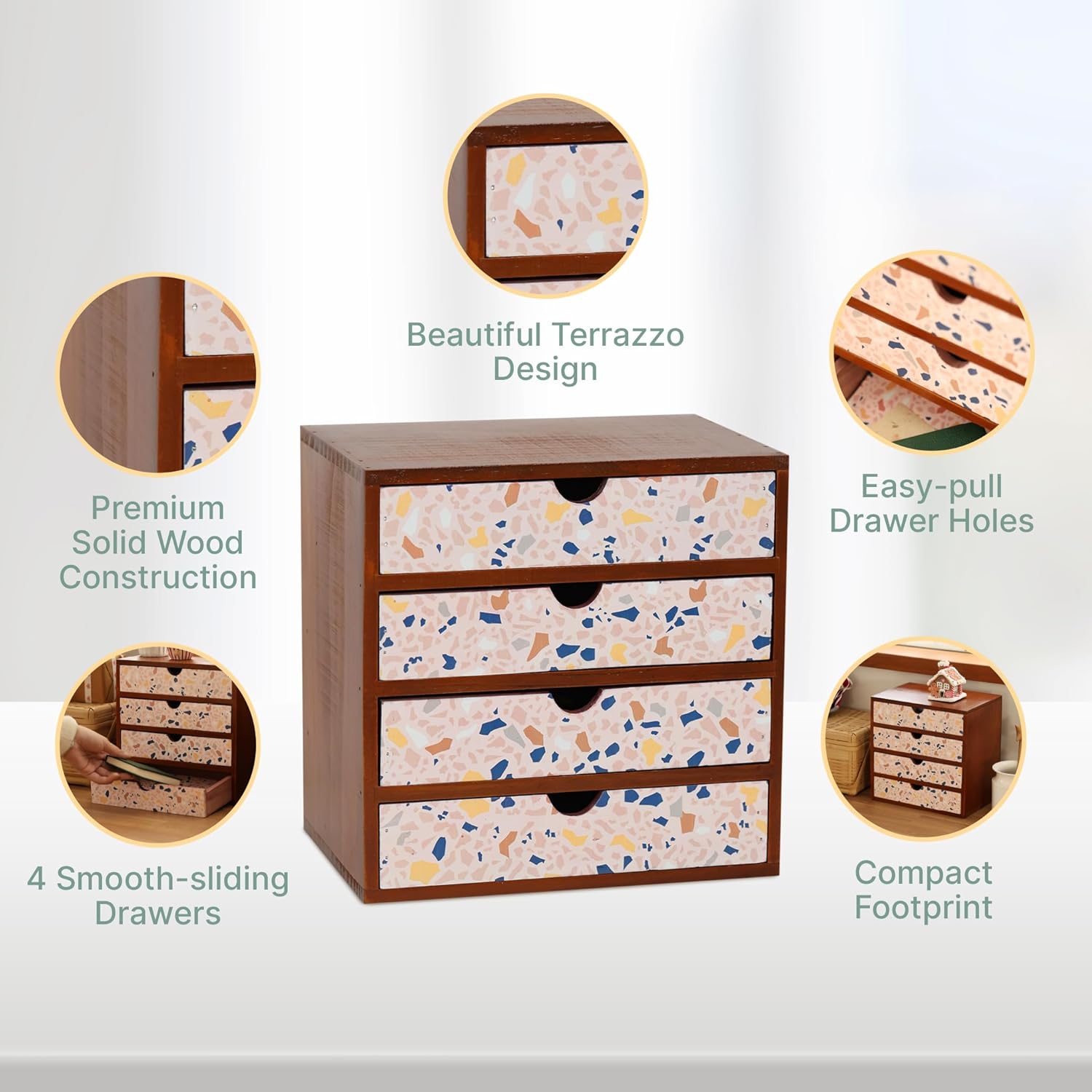 Beautiful Terrazzo Design

Premium Solid Wood Construction

Easy-pull Drawer Holes

4 Smooth-sliding Drawers

Compact Footprint