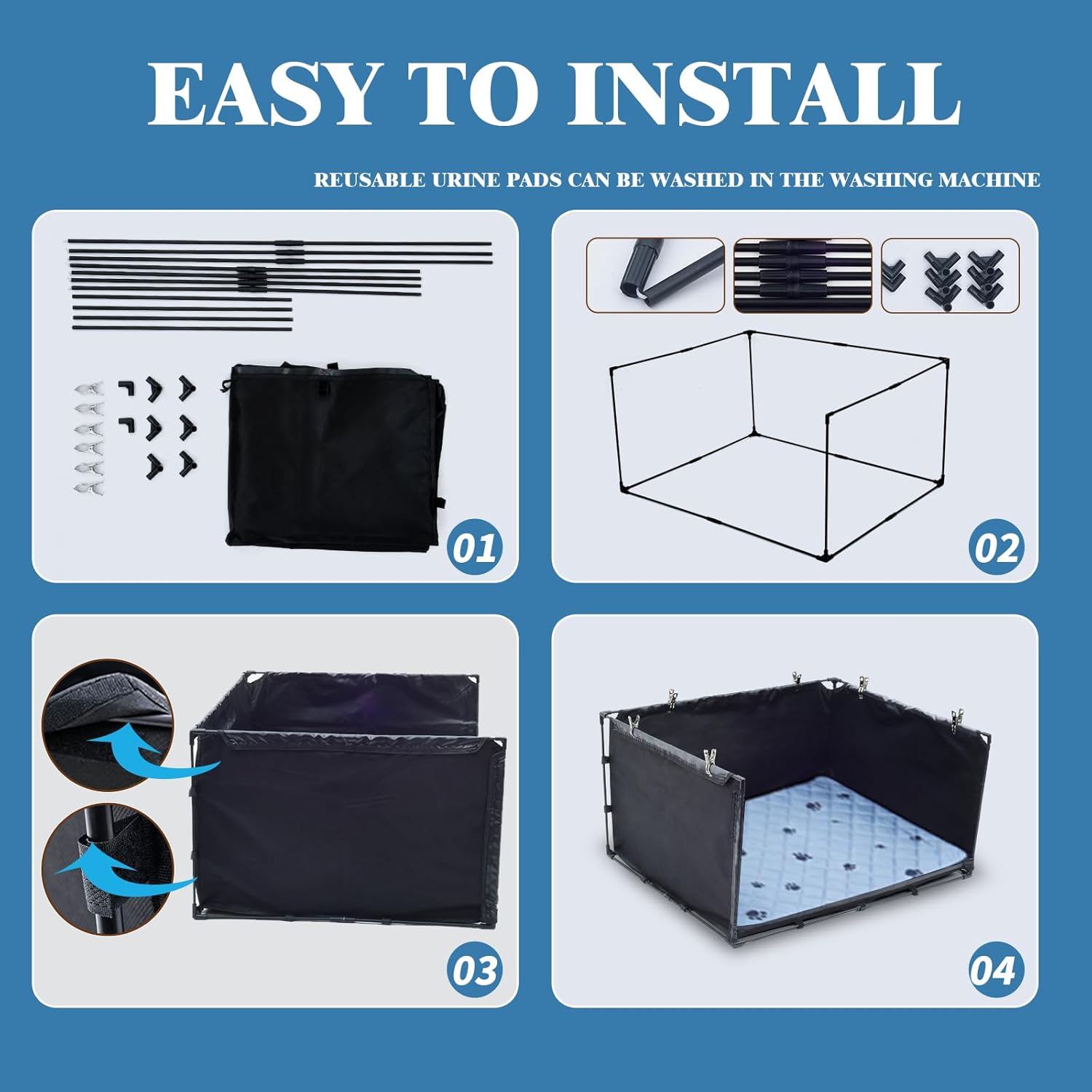 EASY TO INSTALL

REUSABLE URINE PADS CAN BE WASHED IN THE WASHING MACHINE

01

02

03

04