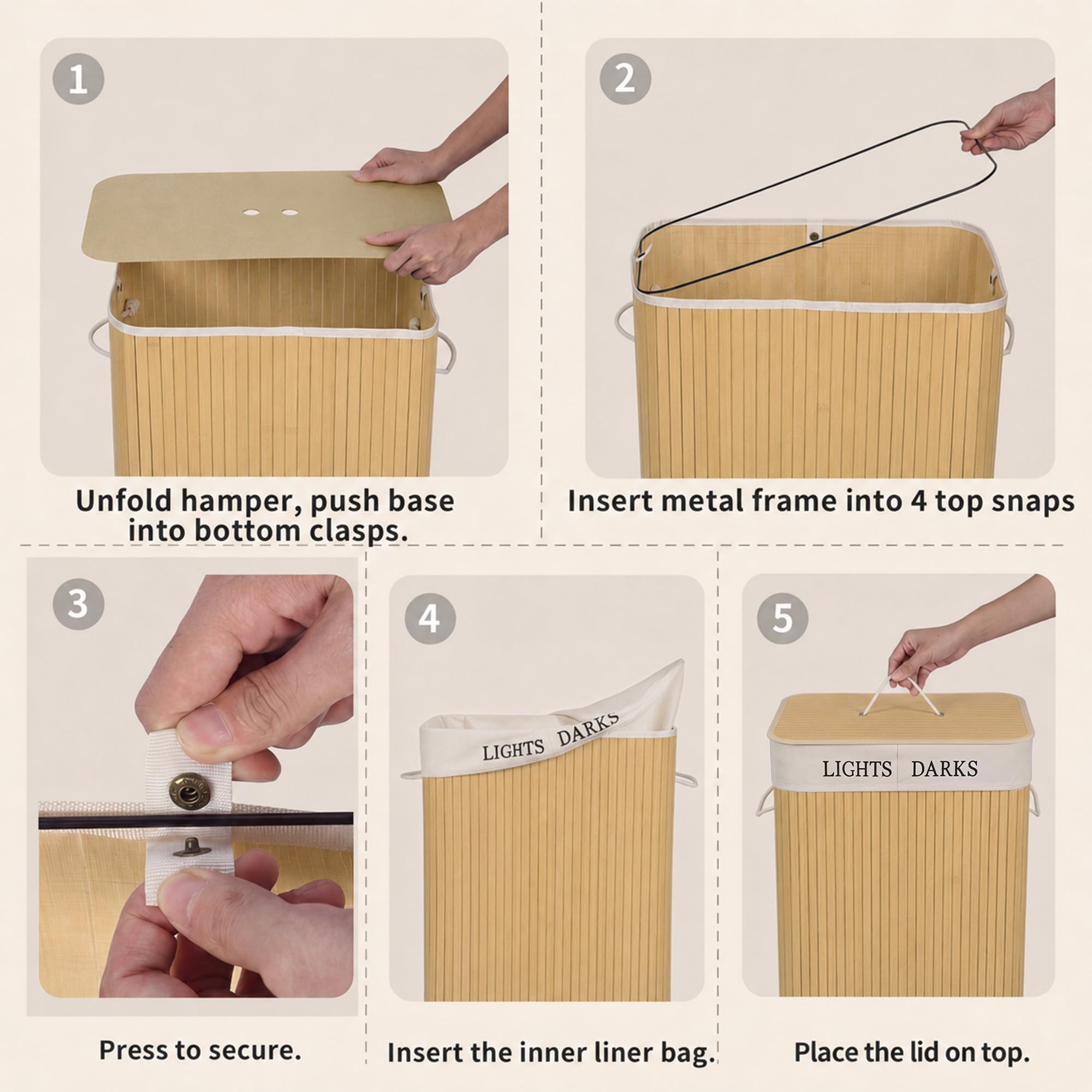 1

Unfold hamper, push base into bottom clasps.

2

Insert metal frame into 4 top snaps

3

Press to secure.

4

LIGHTS DARKS

Insert the inner liner bag.

5

LIGHTS DARKS

Place the lid on top.