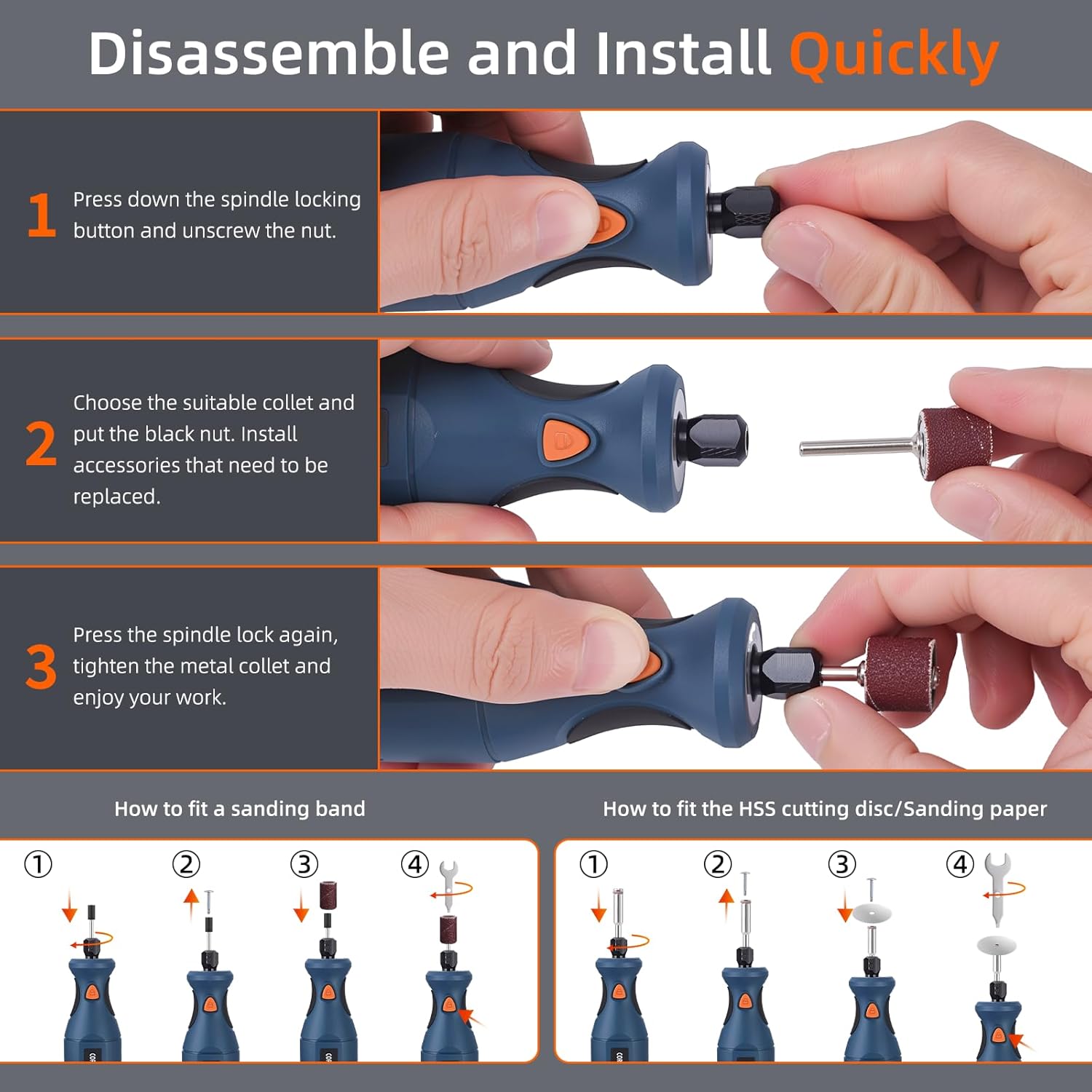 Disassemble and Install Quickly

1 Press down the spindle locking button and unscrew the nut.

2 Choose the suitable collet and put the black nut. Install accessories that need to be replaced.

3 Press the spindle lock again, tighten the metal collet and enjoy your work.

How to fit a sanding band

① ② ③ ④

How to fit the HSS cutting disc/Sanding paper

① ② ③ ④