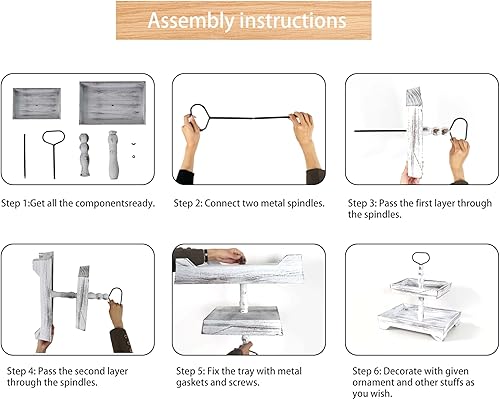 Assembly instructions

Step 1:Get all the componentsready.

Step 2: Connect two metal spindles.

Step 3: Pass the first layer through the spindles.

Step 4: Pass the second layer through the spindles.

Step 5: Fix the tray with metal gaskets and screws.

Step 6: Decorate with given ornament and other stuffs as you wish.