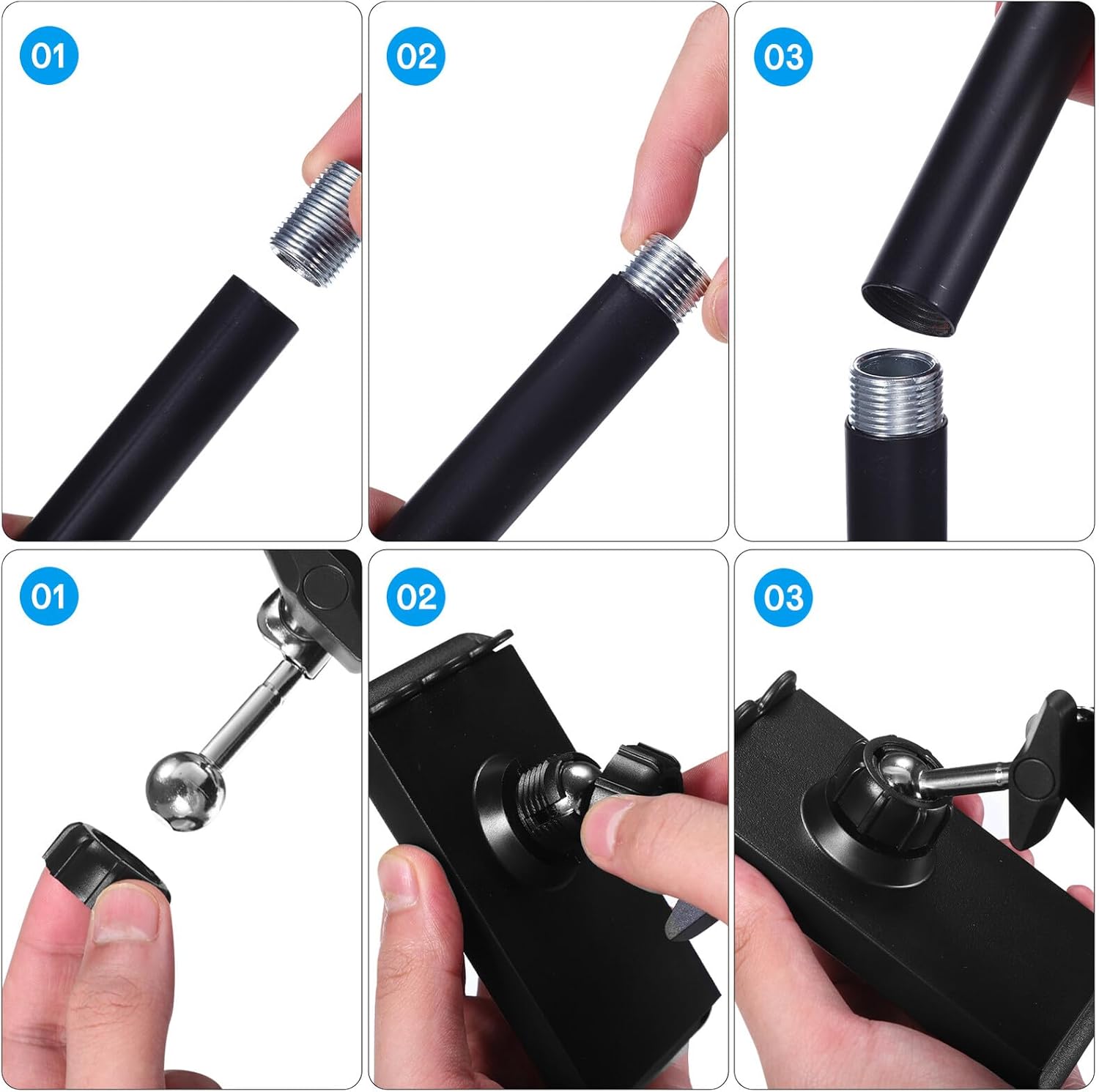 01

02

03

01

02

03