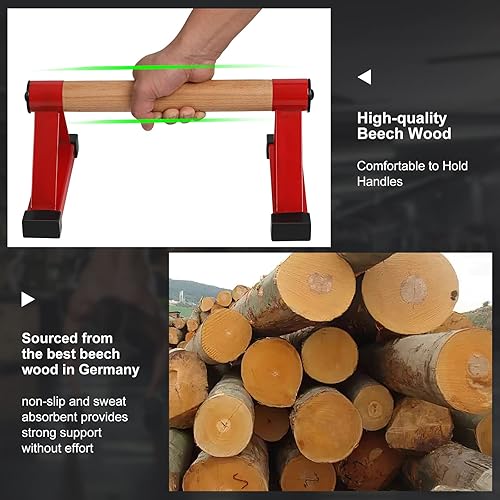 High-quality Beech Wood

Comfortable to Hold Handles

Sourced from the best beech wood in Germany

non-slip and sweat absorbent provides strong support without effort