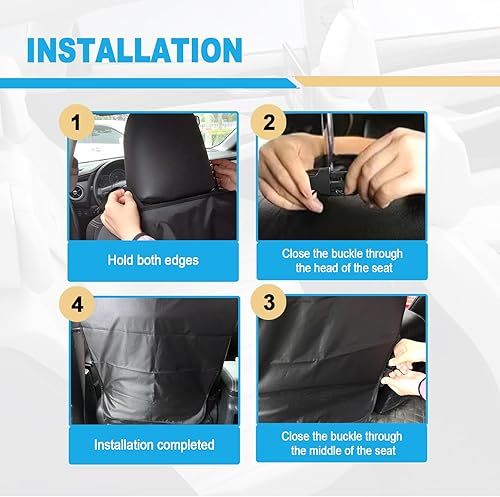 INSTALLATION

1

Hold both edges

2

Close the buckle through the head of the seat

4

Installation completed

3

Close the buckle through the middle of the seat