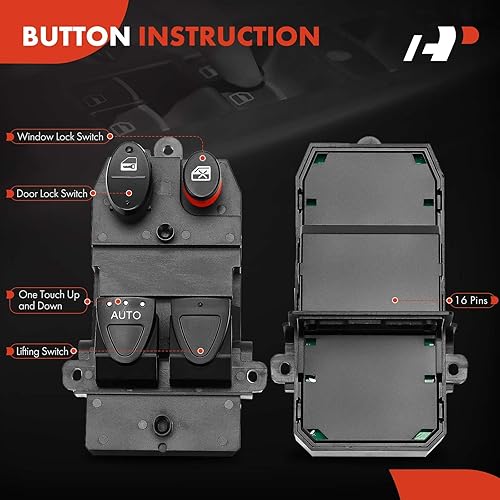 BUTTON INSTRUCTION

Window Lock Switch

Door Lock Switch

One Touch Up and Down

AUTO

Lifting Switch

16 Pins