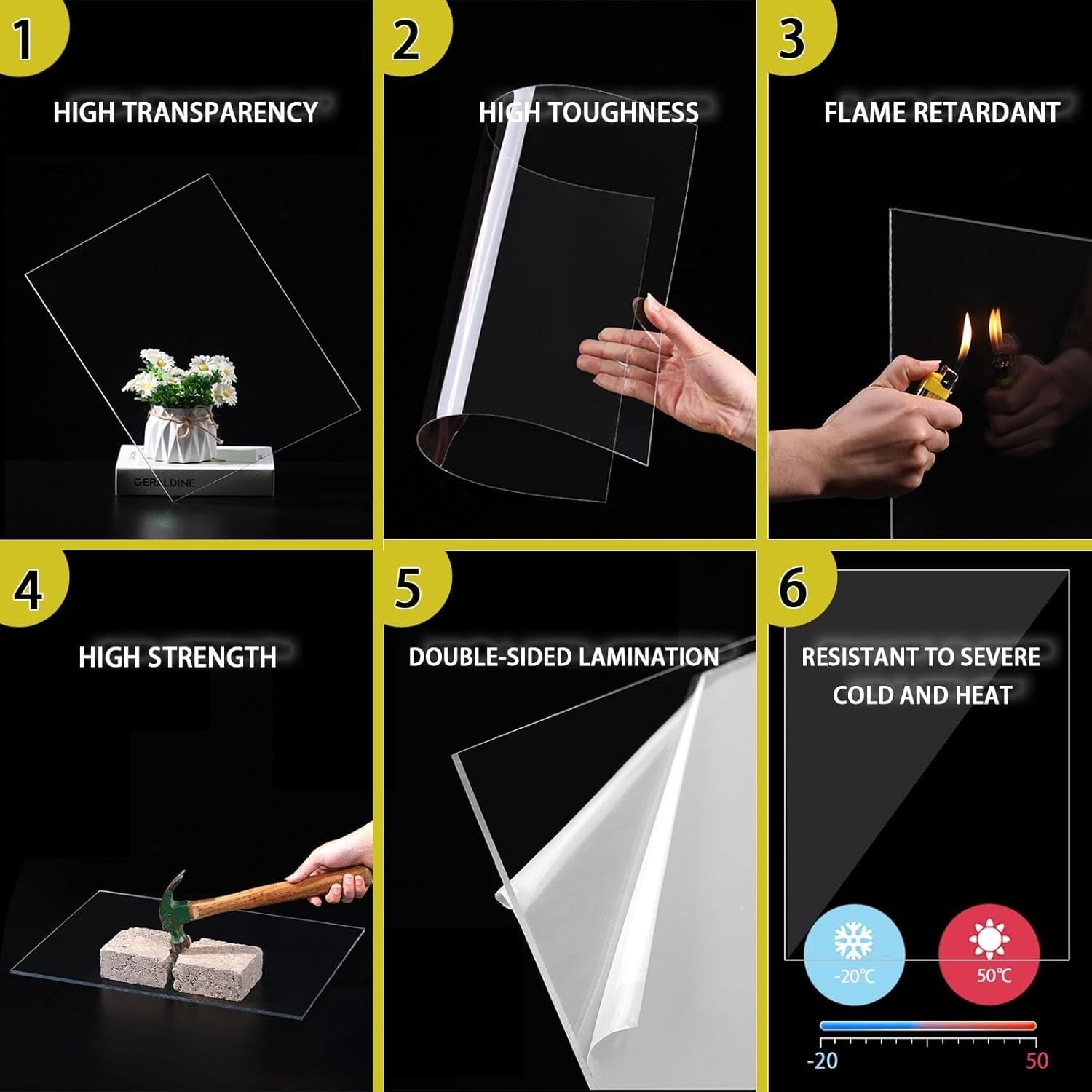 1

HIGH TRANSPARENCY

GERALDINE

2

HIGH TOUGHNESS

3

FLAME RETARDANT

4

HIGH STRENGTH

5

DOUBLE-SIDED LAMINATION

6

RESISTANT TO SEVERE COLD AND HEAT

-20℃

50℃

-20

50