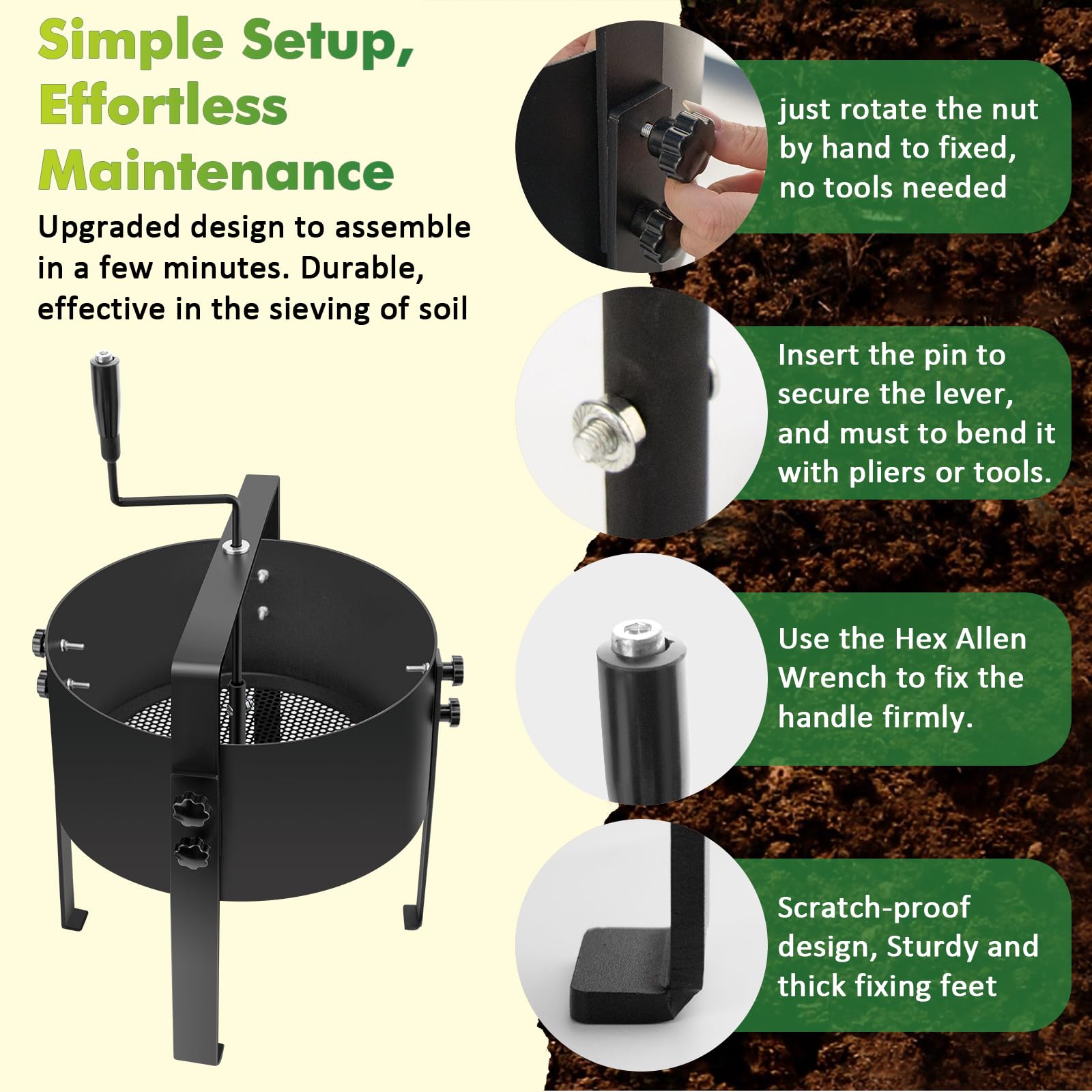 Simple Setup, Effortless Maintenance

Upgraded design to assemble in a few minutes. Durable, effective in the sieving of soil

just rotate the nut by hand to fixed, no tools needed

Insert the pin to secure the lever, and must to bend it with pliers or tools.

Use the Hex Allen Wrench to fix the handle firmly.

Scratch-proof design, Sturdy and thick fixing feet