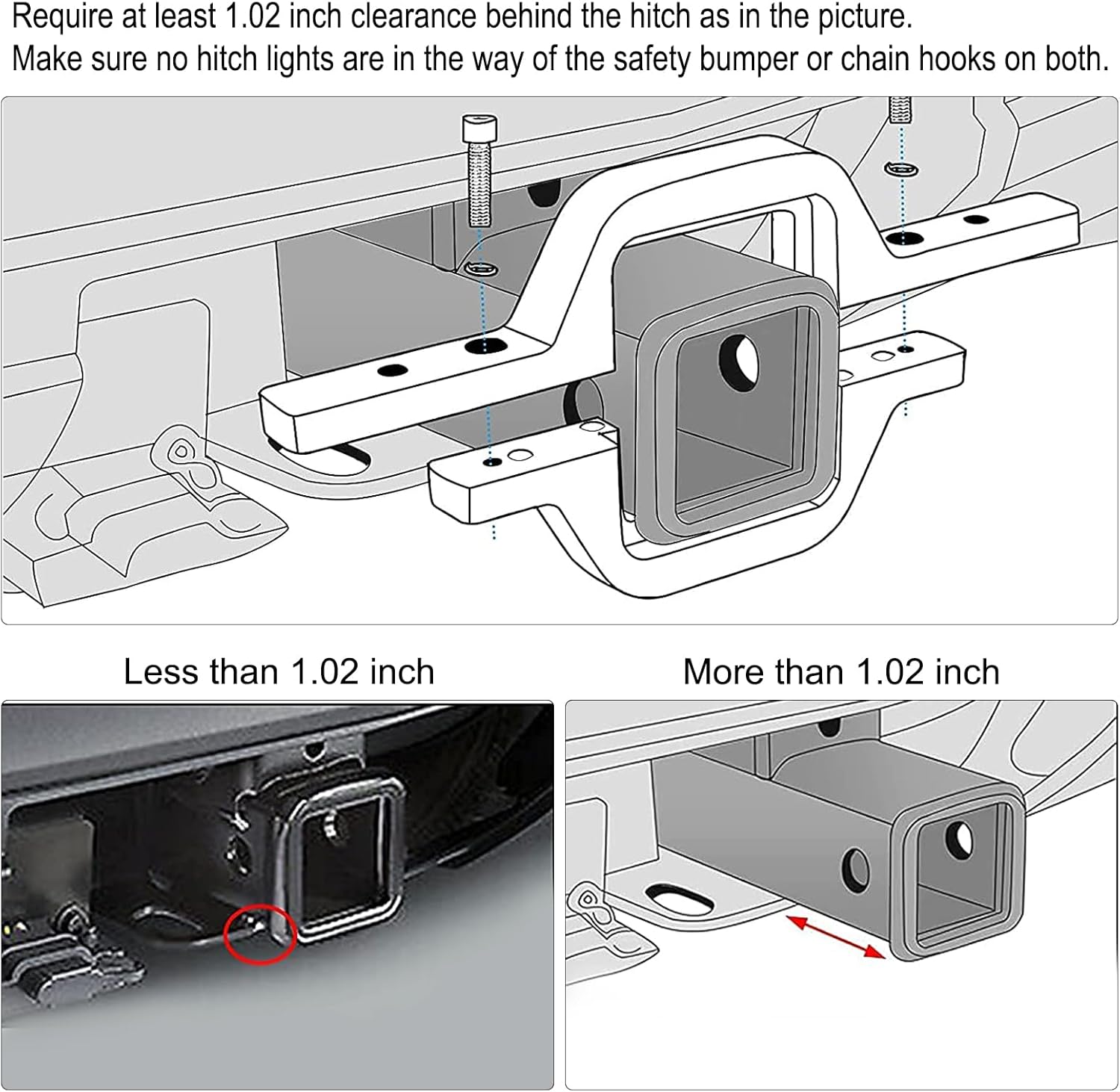 Require at least 1.02 inch clearance behind the hitch as in the picture.
Make sure no hitch lights are in the way of the safety bumper or chain hooks on both.

Less than 1.02 inch

More than 1.02 inch