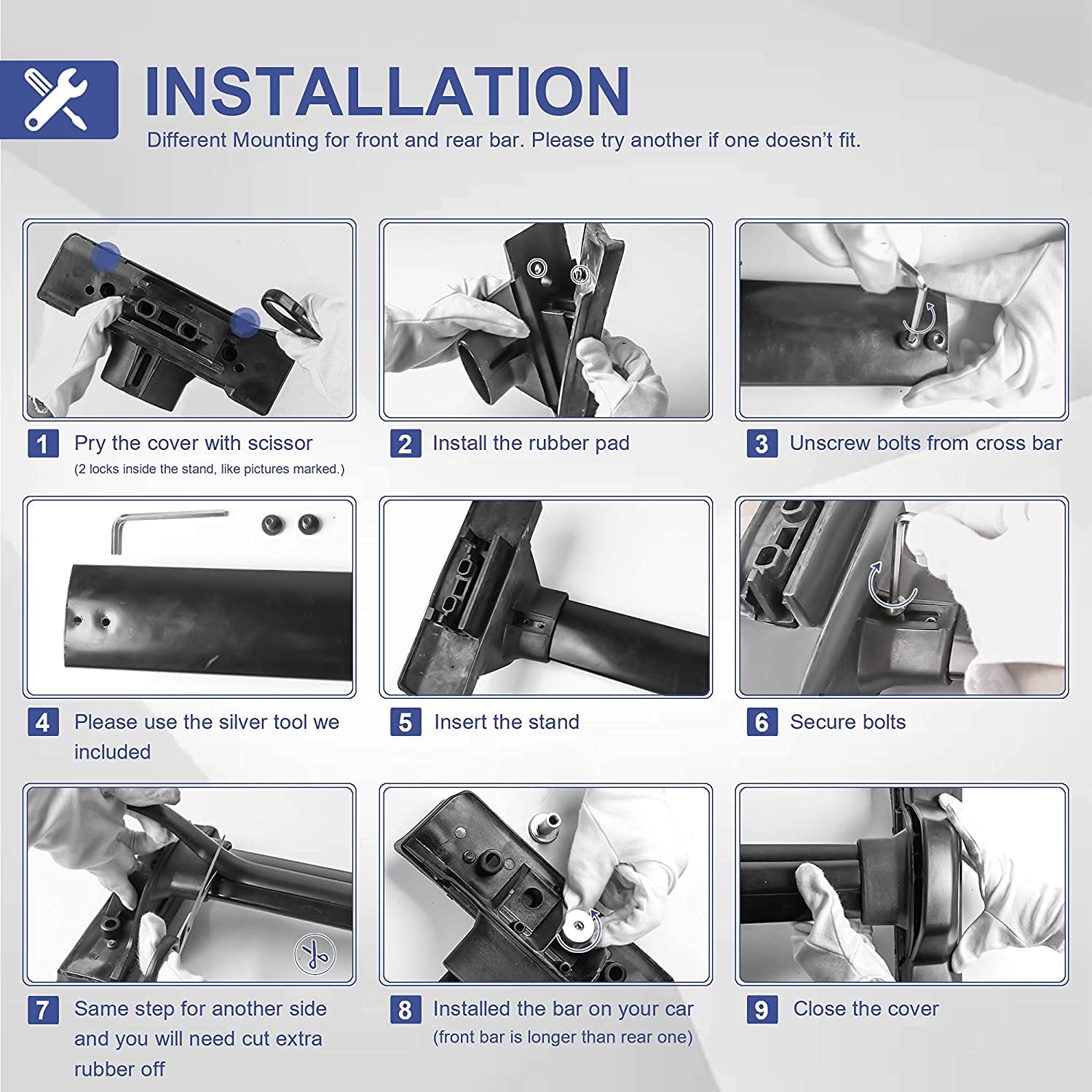 INSTALLATION

Different Mounting for front and rear bar. Please try another if one doesn't fit.

1 Pry the cover with scissor
(2 locks inside the stand, like pictures marked.)

2 Install the rubber pad

3 Unscrew bolts from cross bar

4 Please use the silver tool we included

5 Insert the stand

6 Secure bolts

7 Same step for another side and you will need cut extra rubber off

8 Installed the bar on your car
(front bar is longer than rear one)

9 Close the cover