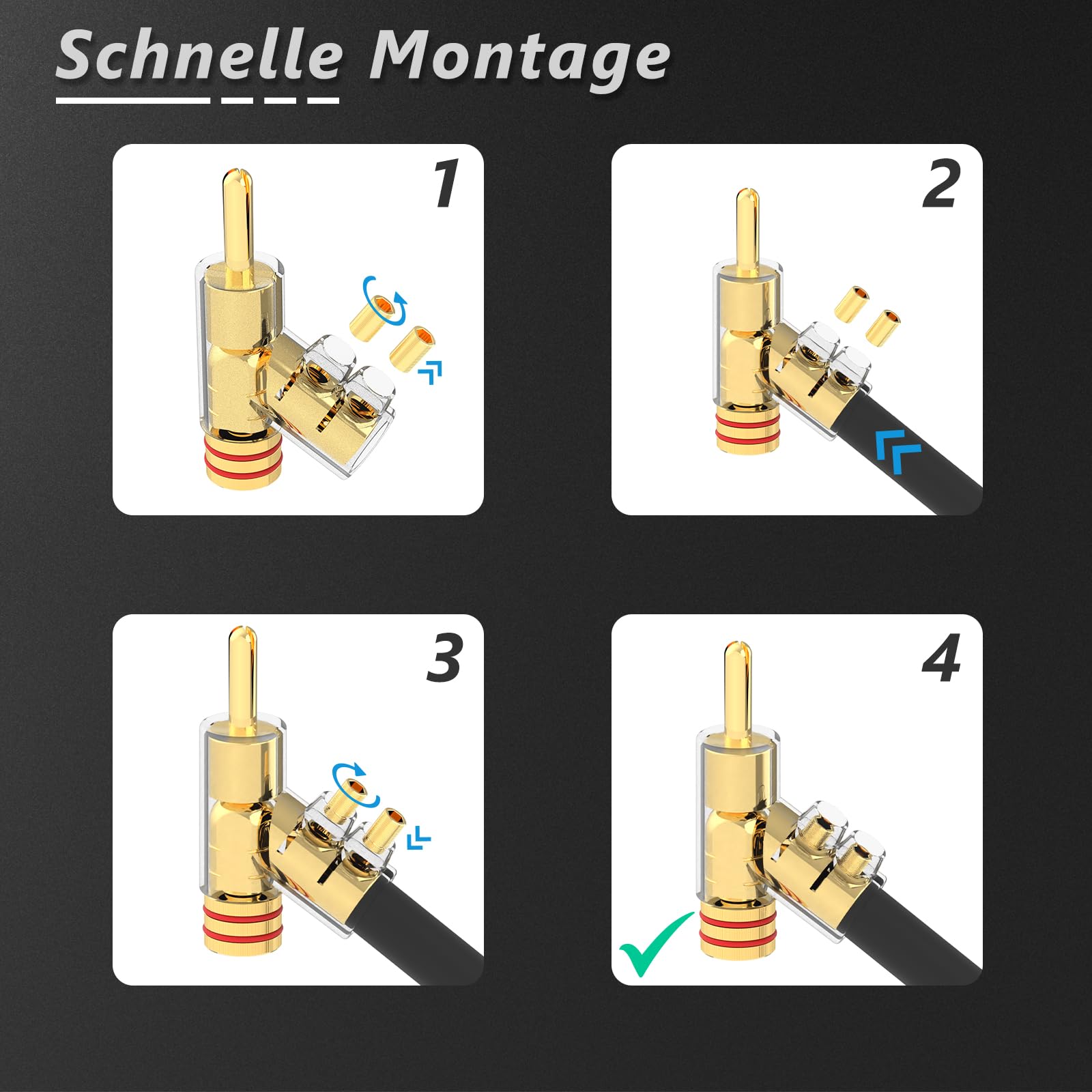 Schnelle Montage

1

2

3

4