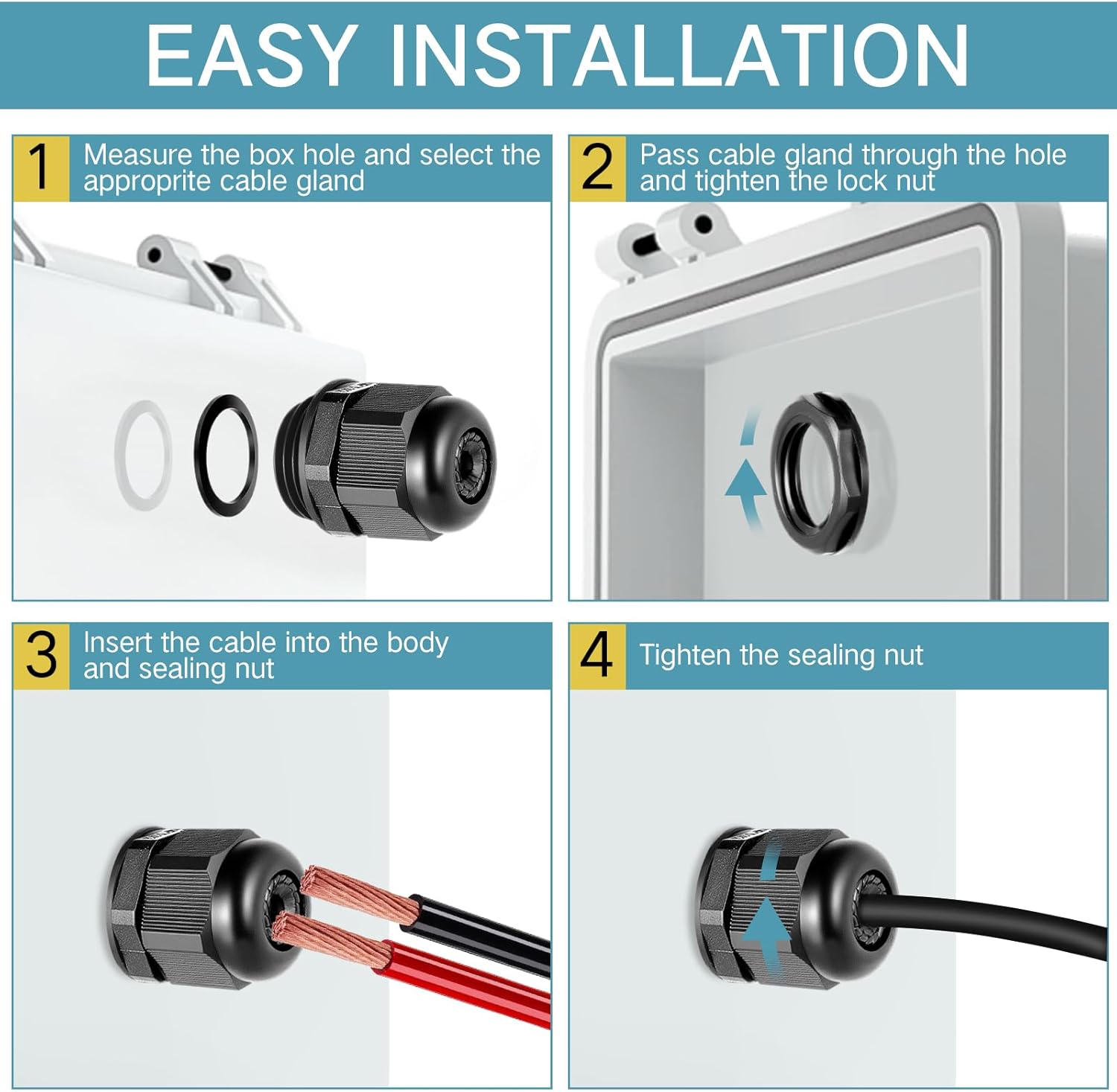 EASY INSTALLATION

1 Measure the box hole and select the approprite cable gland

2 Pass cable gland through the hole and tighten the lock nut

3 Insert the cable into the body and sealing nut

4 Tighten the sealing nut