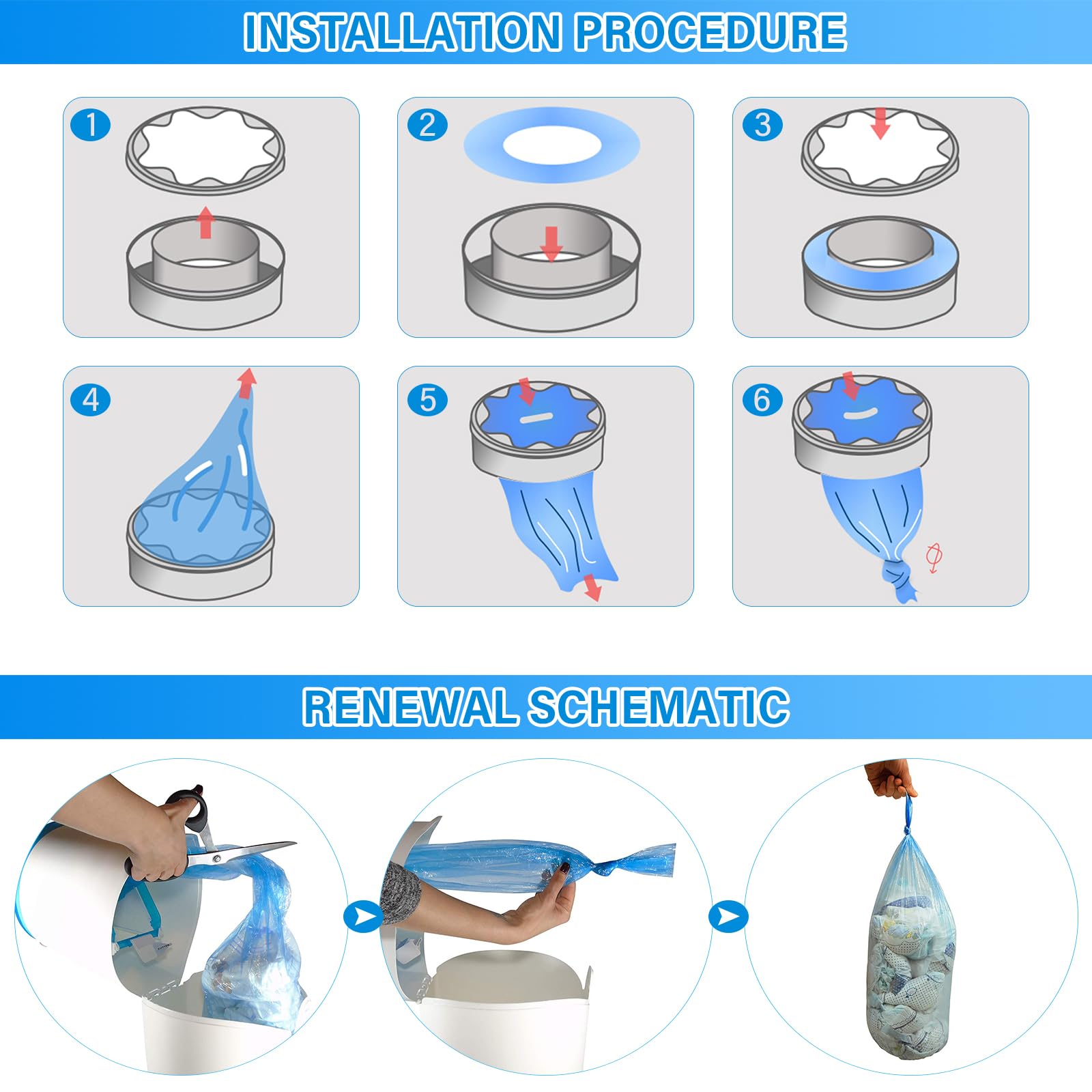 INSTALLATION PROCEDURE

1

2

3

4

5

6

RENEWAL SCHEMATIC