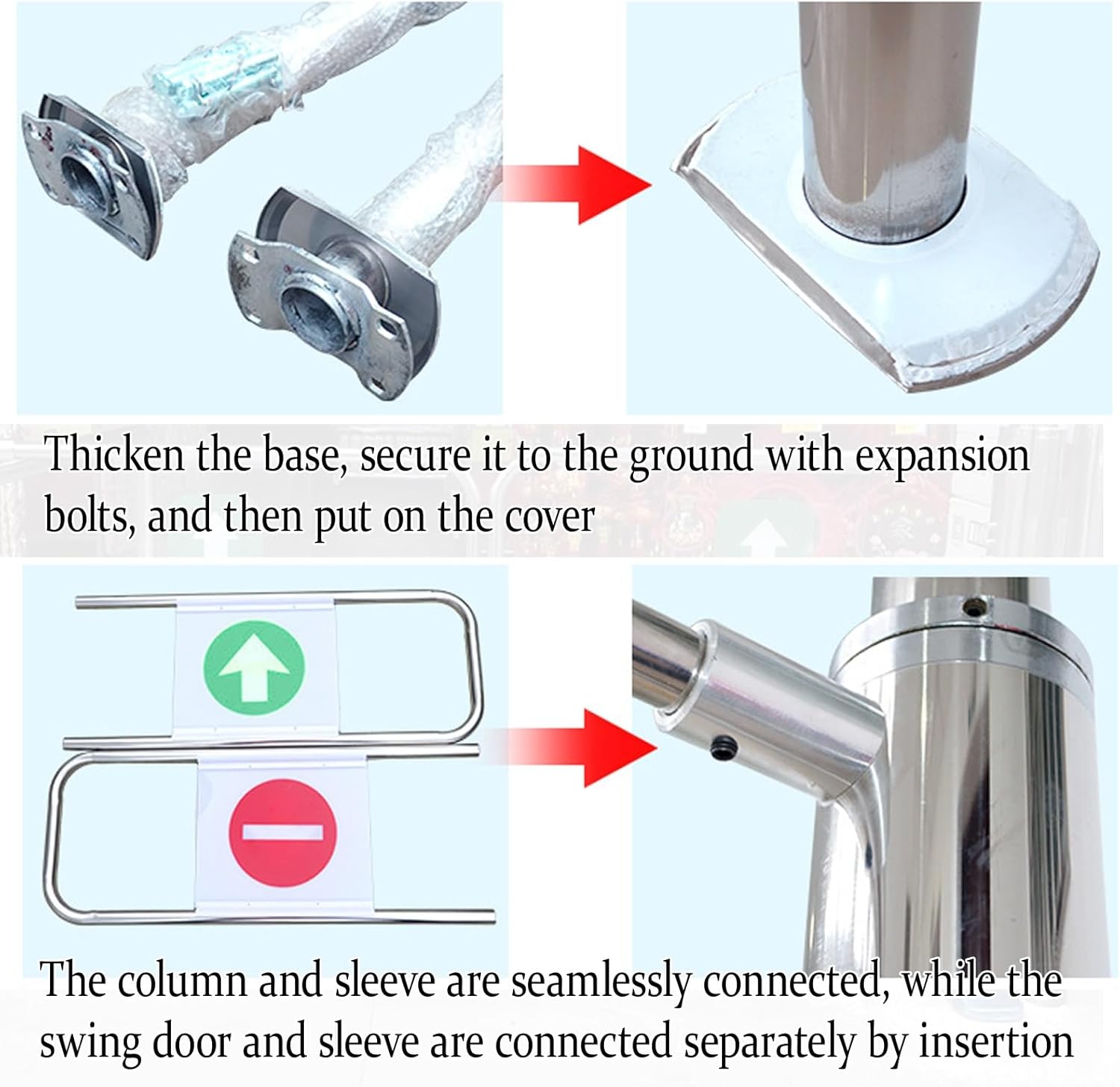 Thicken the base, secure it to the ground with expansion bolts, and then put on the cover

The column and sleeve are seamlessly connected, while the swing door and sleeve are connected separately by insertion