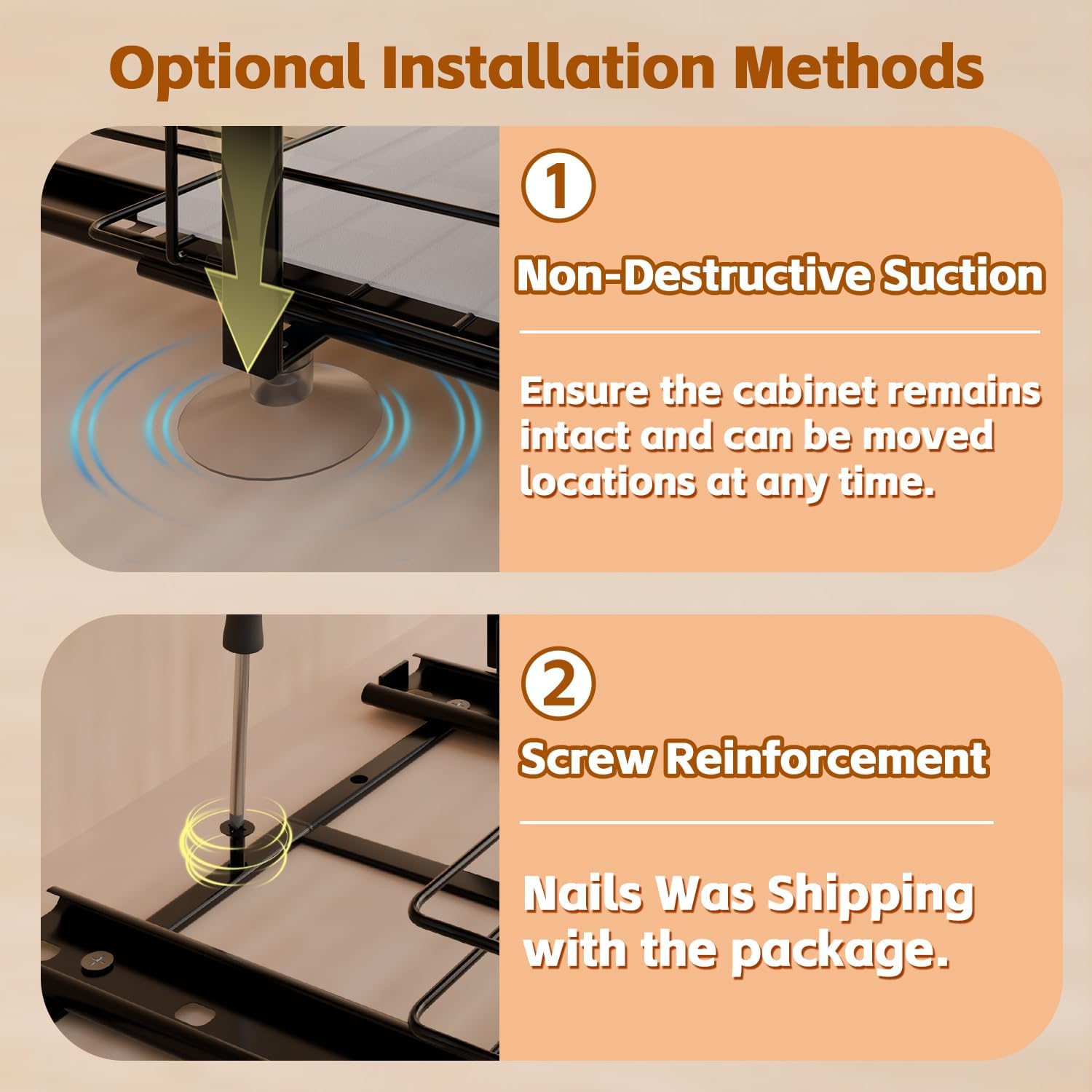 Optional Installation Methods

①

Non-Destructive Suction

Ensure the cabinet remains intact and can be moved locations at any time.

②

Screw Reinforcement

Nails Was Shipping with the package.