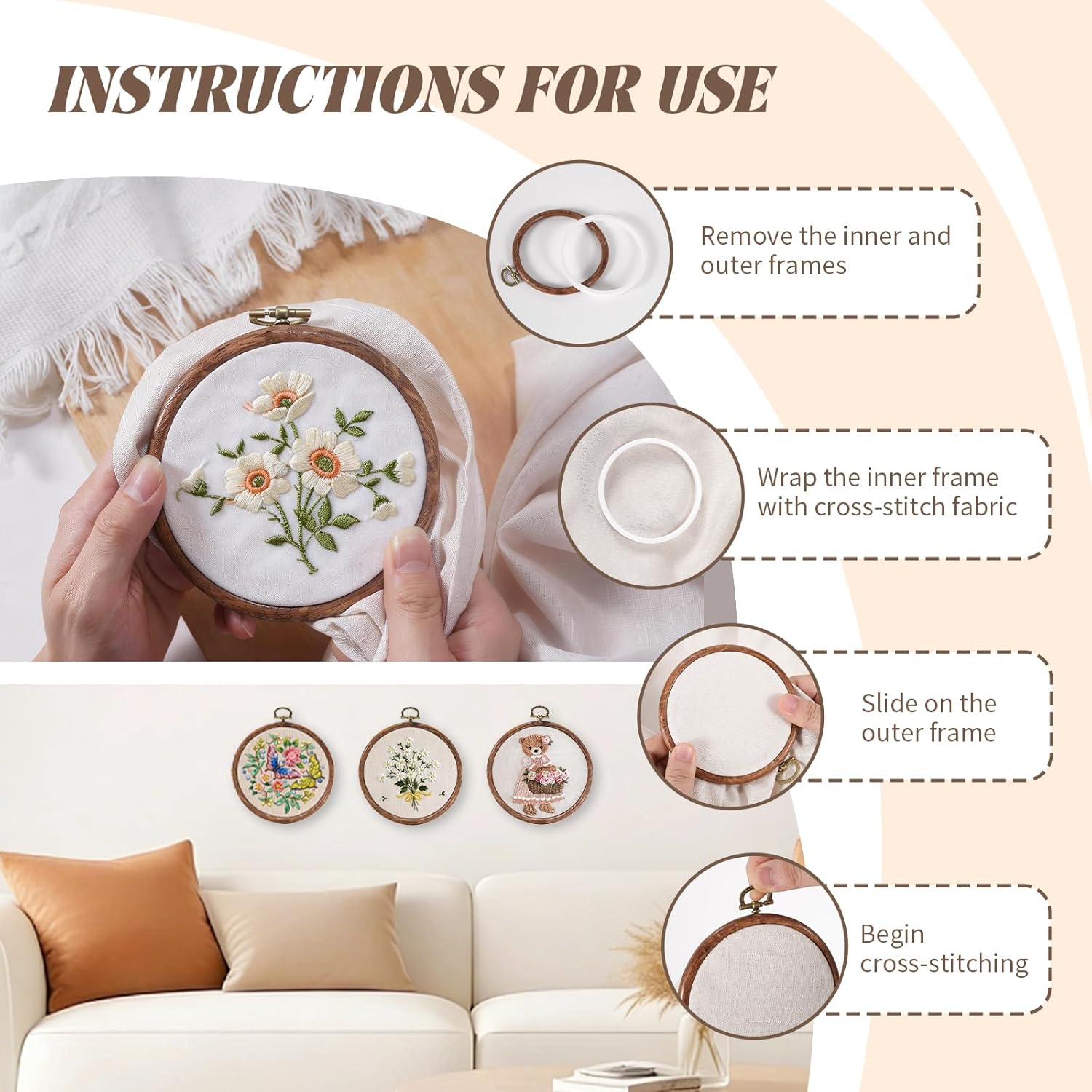 INSTRUCTIONS FOR USE

Remove the inner and outer frames

Wrap the inner frame with cross-stitch fabric

Slide on the outer frame

Begin cross-stitching