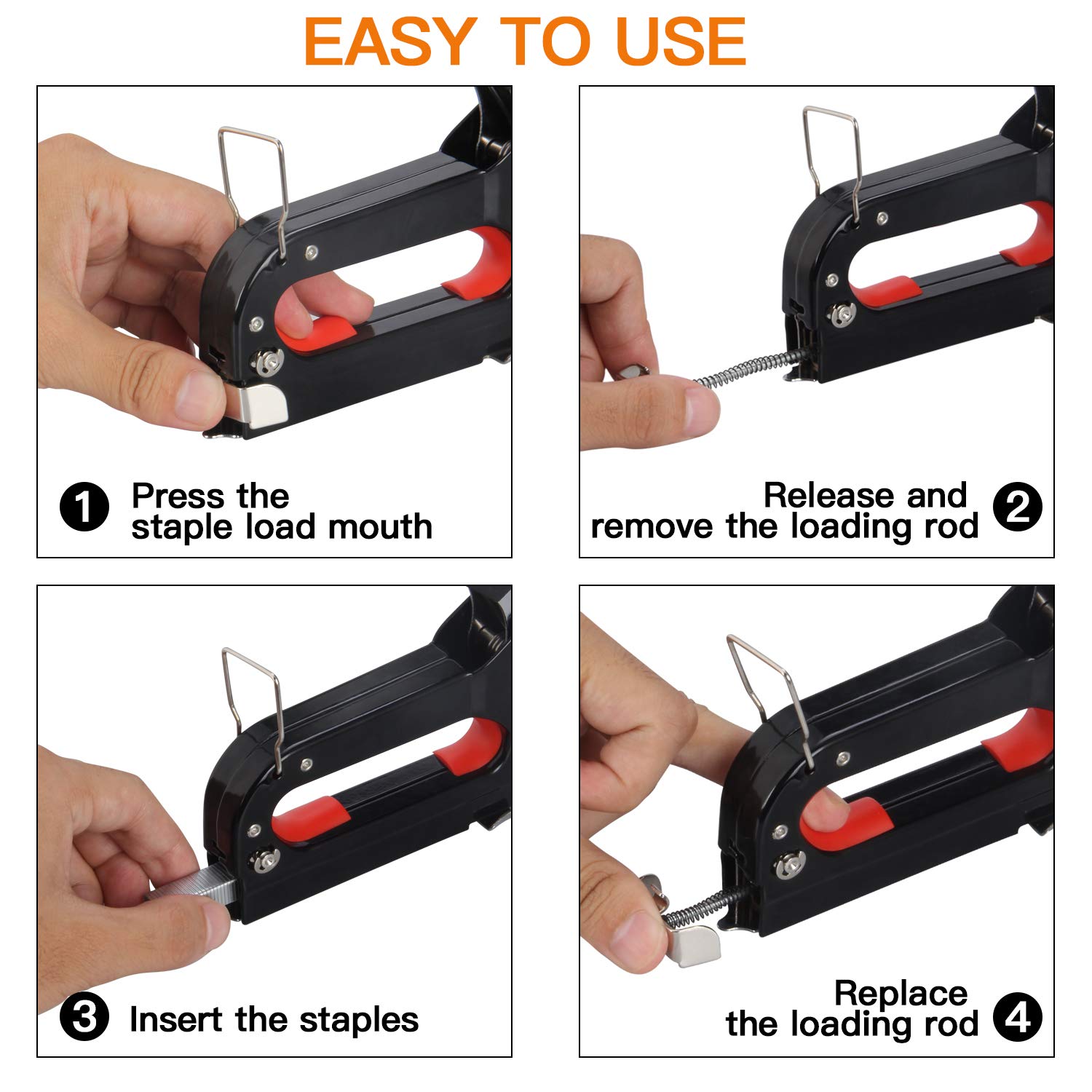 EASY TO USE

1 Press the staple load mouth

Release and remove the loading rod 2

3 Insert the staples

Replace the loading rod 4