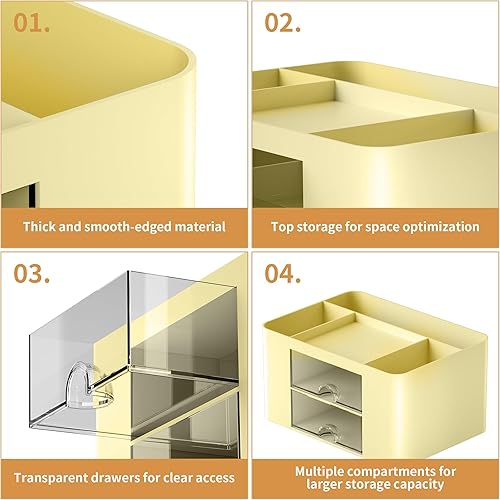 01.

Thick and smooth-edged material

02.

Top storage for space optimization

03.

Transparent drawers for clear access

04.

Multiple compartments for larger storage capacity