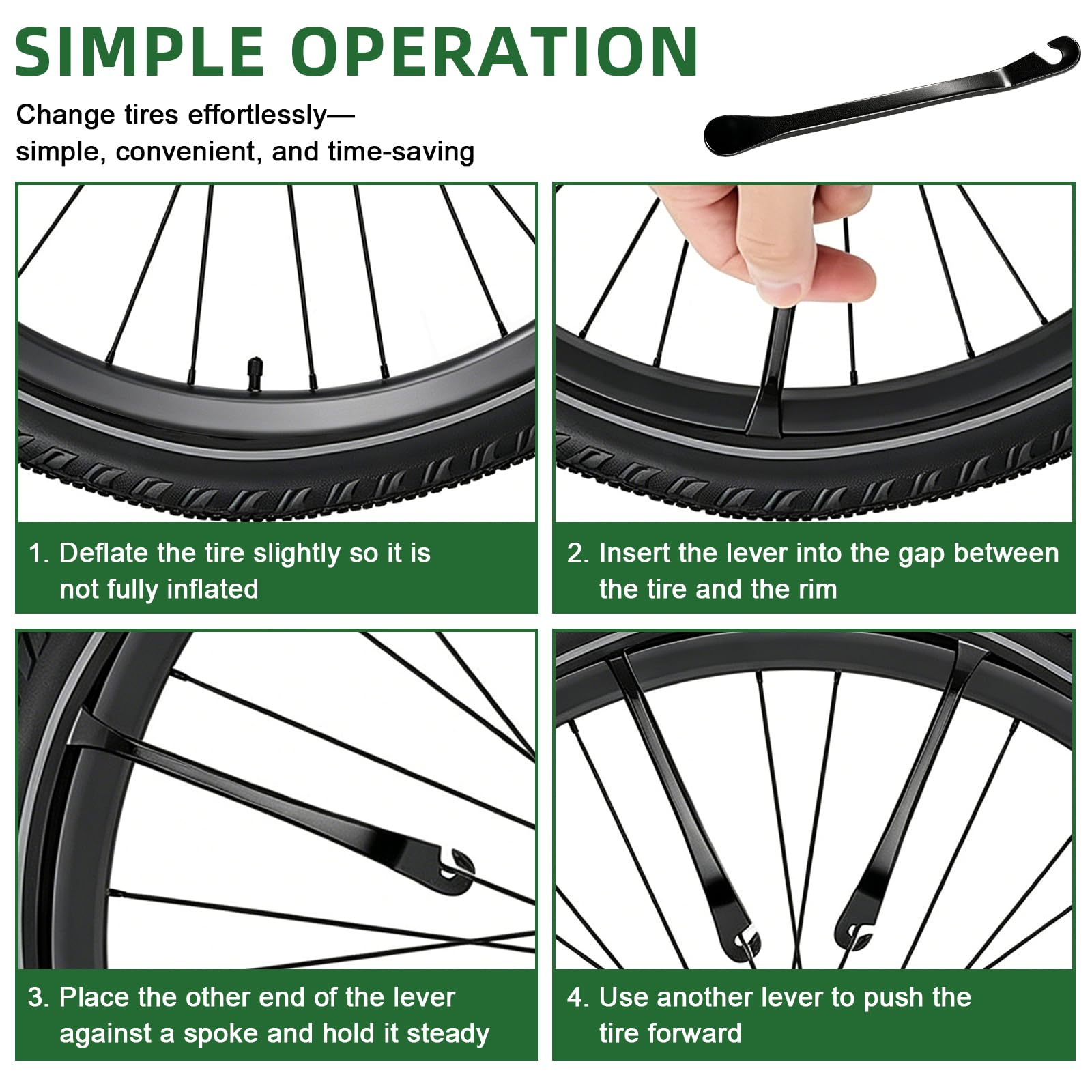 SIMPLE OPERATION

Change tires effortlessly—
simple, convenient, and time-saving

1. Deflate the tire slightly so it is not fully inflated

2. Insert the lever into the gap between the tire and the rim

3. Place the other end of the lever against a spoke and hold it steady

4. Use another lever to push the tire forward