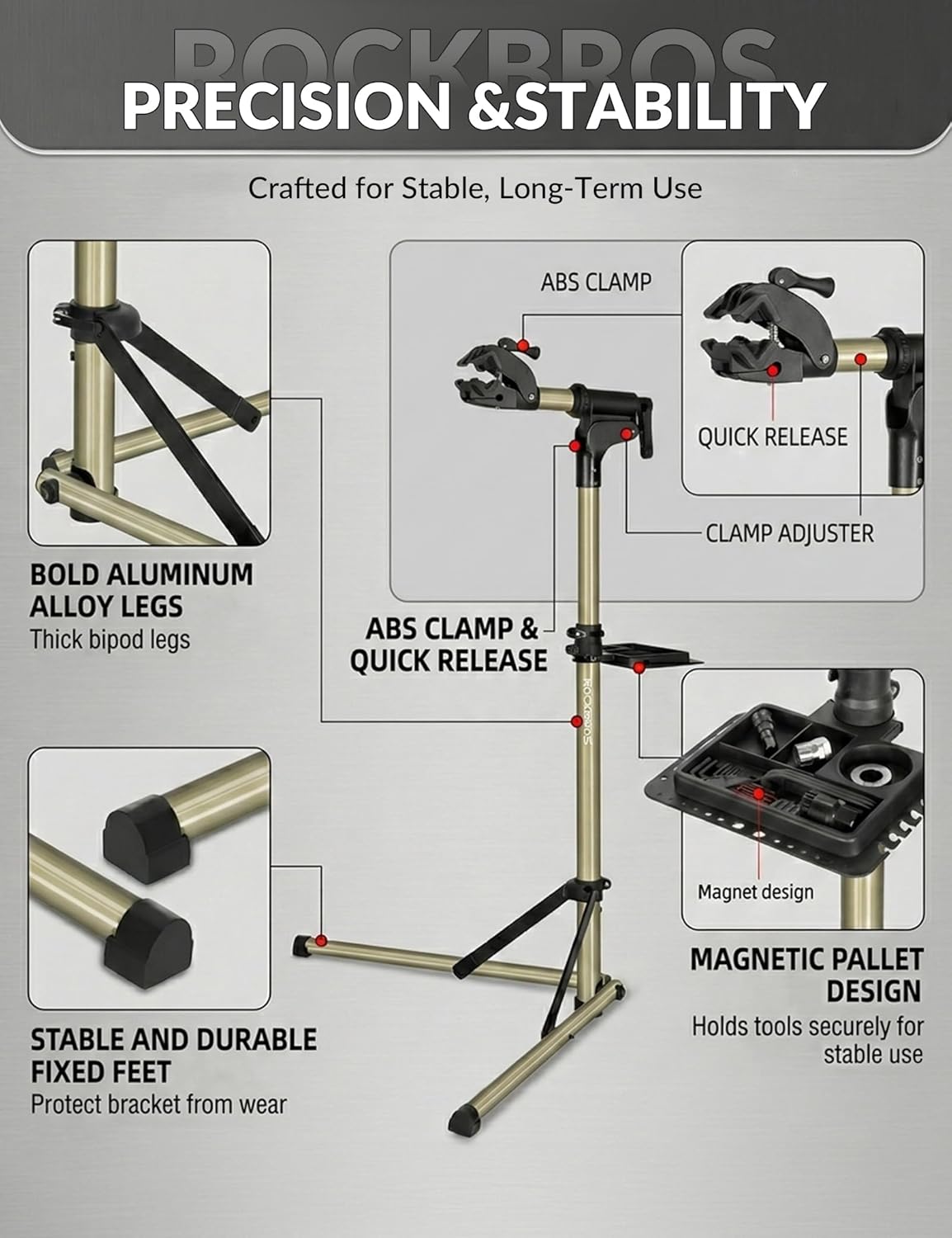 ROCKBROS

PRECISION &STABILITY

Crafted for Stable, Long-Term Use

ABS CLAMP

QUICK RELEASE

CLAMP ADJUSTER

BOLD ALUMINUM ALLOY LEGS
Thick bipod legs

ABS CLAMP & QUICK RELEASE

ROCKBROS

Magnet design

MAGNETIC PALLET DESIGN
Holds tools securely for stable use

STABLE AND DURABLE FIXED FEET
Protect bracket from wear