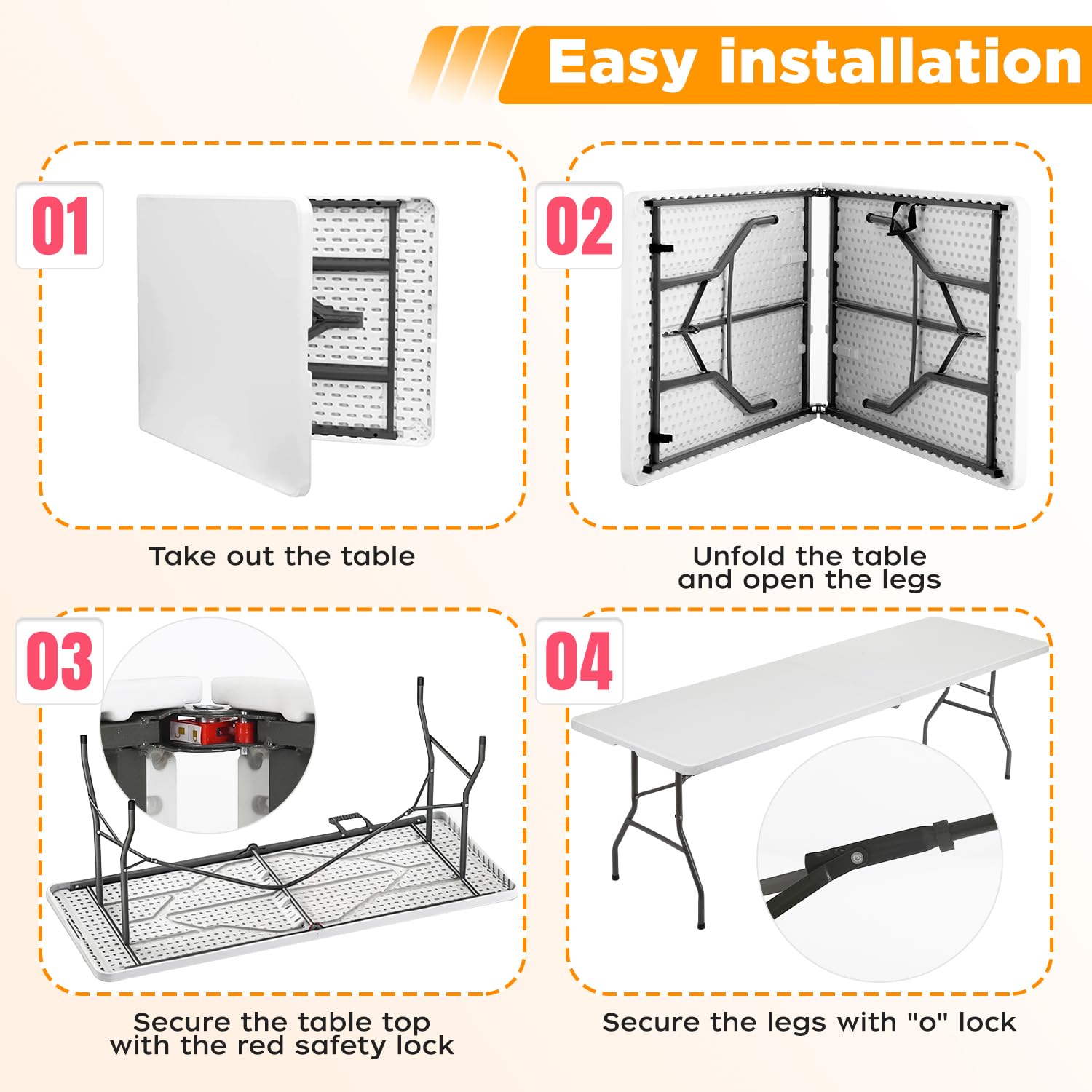 Easy installation

01

Take out the table

02

Unfold the table and open the legs

03

Secure the table top with the red safety lock

04

Secure the legs with "o" lock