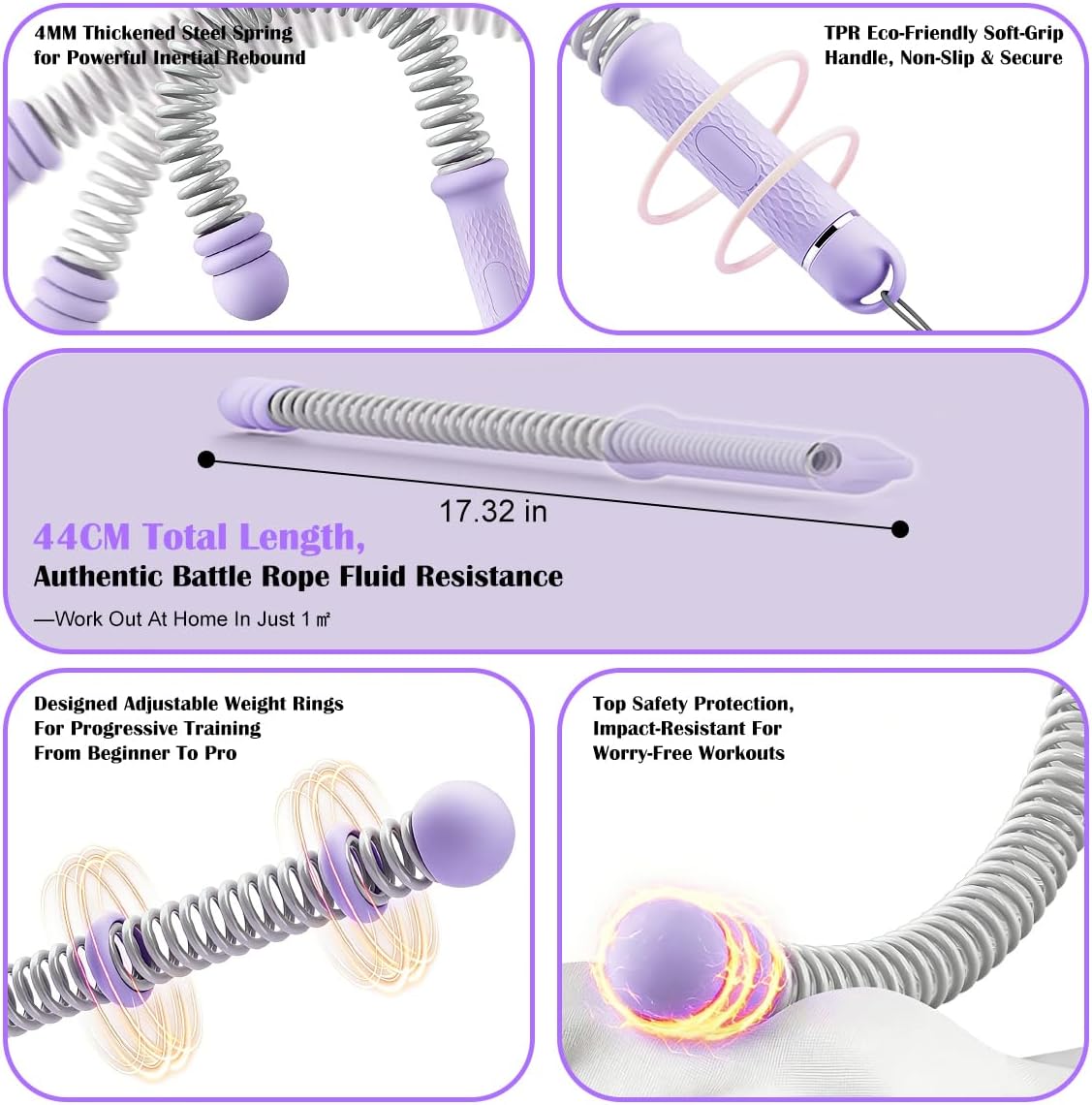 4MM Thickened Steel Spring for Powerful Inertial Rebound

TPR Eco-Friendly Soft-Grip Handle, Non-Slip & Secure

17.32 in

44CM Total Length,
Authentic Battle Rope Fluid Resistance

—Work Out At Home In Just 1 ㎡

Designed Adjustable Weight Rings For Progressive Training From Beginner To Pro

Top Safety Protection, Impact-Resistant For Worry-Free Workouts