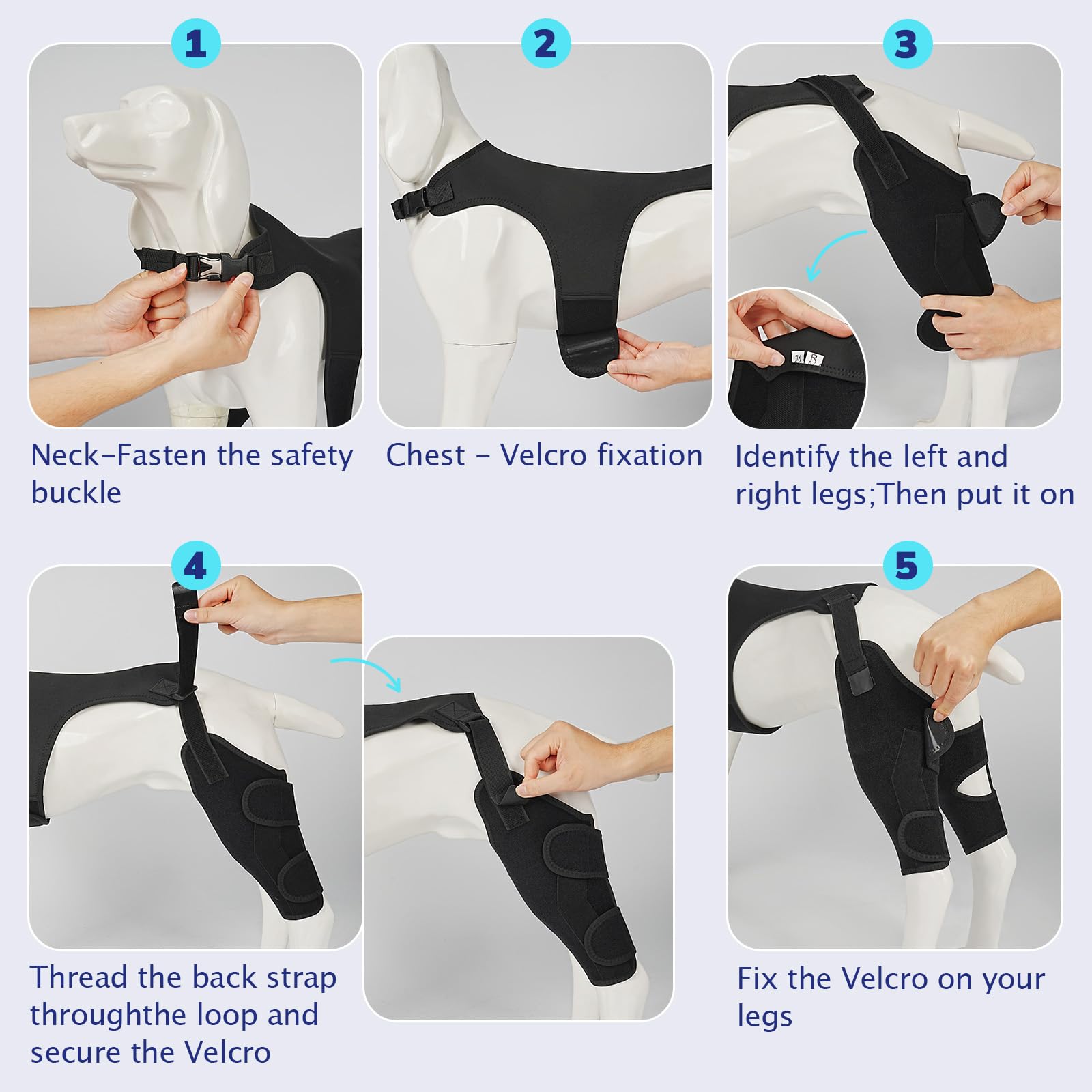 1

Neck-Fasten the safety buckle

2

Chest - Velcro fixation

3

R

Identify the left and right legs;Then put it on

4

Thread the back strap throughthe loop and secure the Velcro

5

Fix the Velcro on your legs