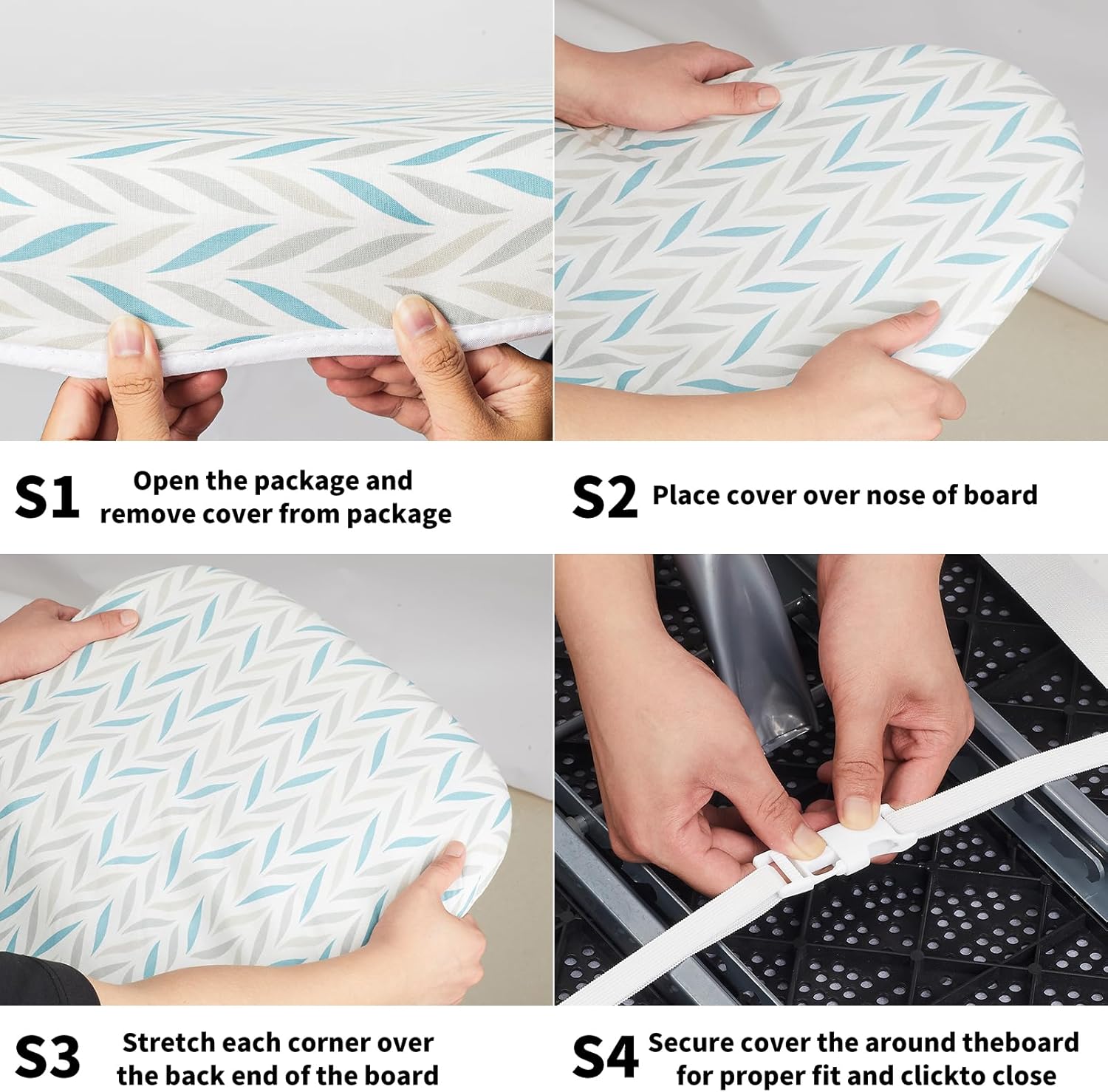 S1 Open the package and remove cover from package

S2 Place cover over nose of board

S3 Stretch each corner over the back end of the board

S4 Secure cover the around theboard for proper fit and clickto close