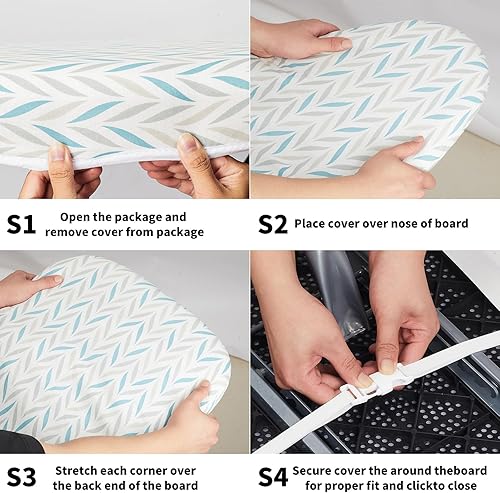 S1 Open the package and remove cover from package

S2 Place cover over nose of board

S3 Stretch each corner over the back end of the board

S4 Secure cover the around theboard for proper fit and clickto close