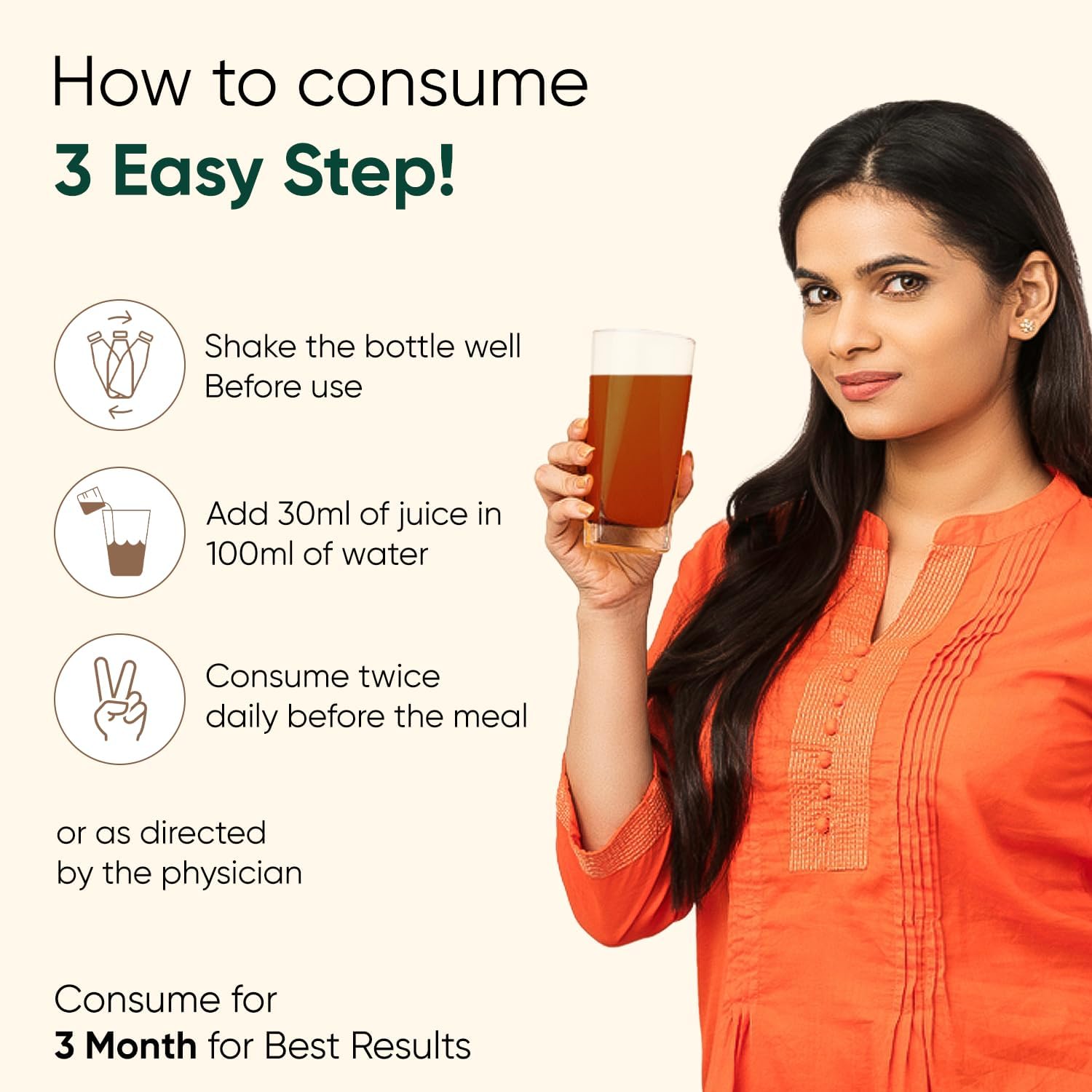 How to consume
3 Easy Step!

Shake the bottle well
Before use

Add 30ml of juice in
100ml of water

Consume twice
daily before the meal

or as directed
by the physician

Consume for
3 Month for Best Results