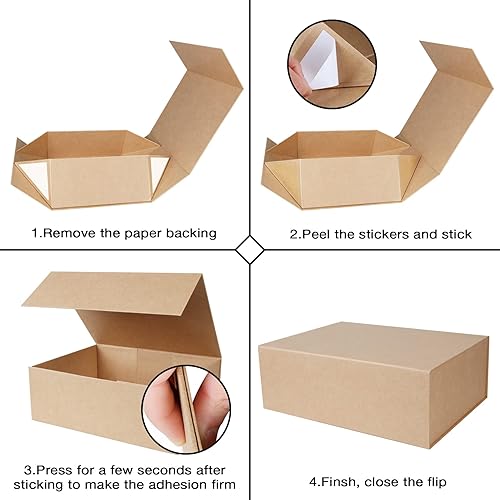 1.Remove the paper backing

2.Peel the stickers and stick

3.Press for a few seconds after sticking to make the adhesion firm

4.Finsh, close the flip