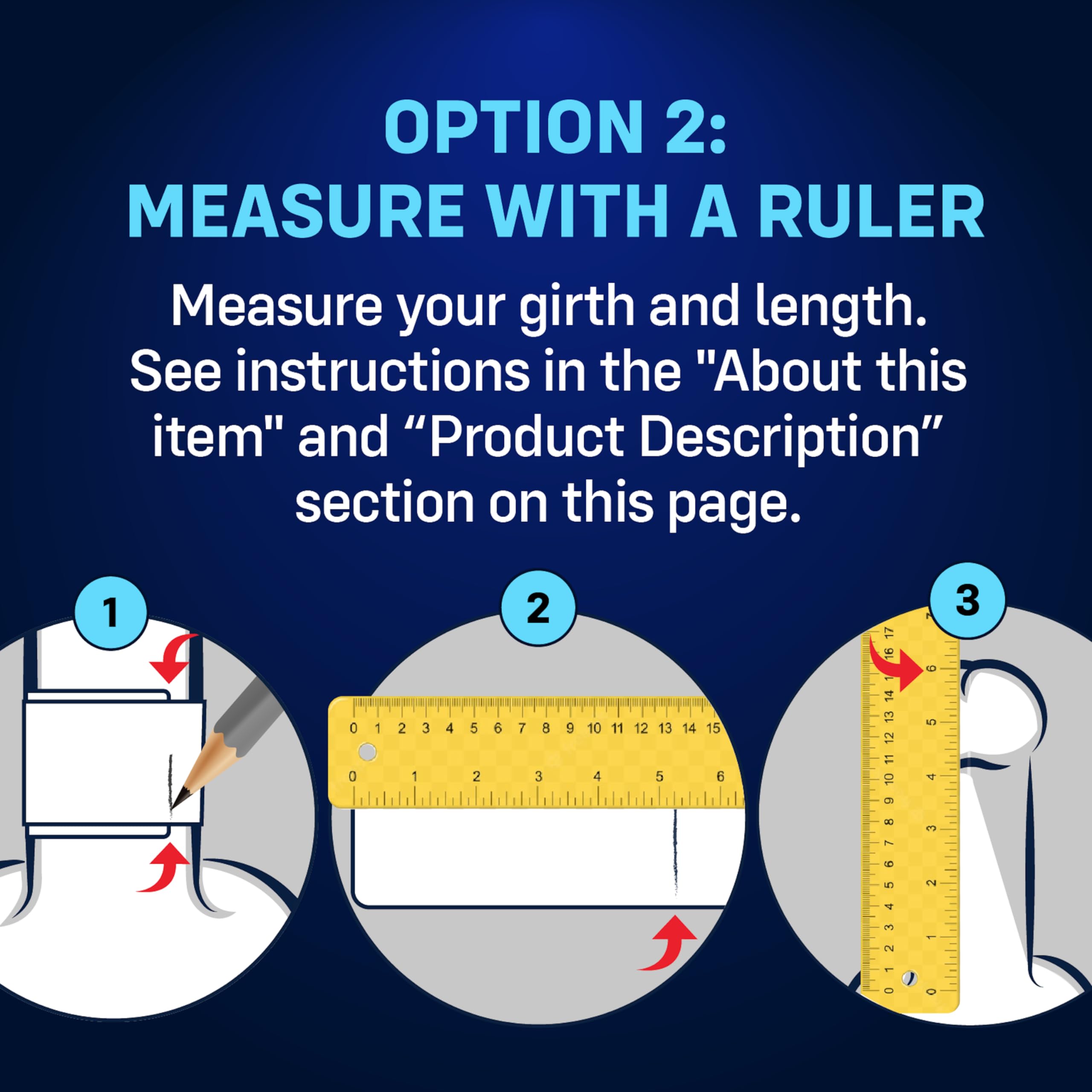 OPTION 2:
MEASURE WITH A RULER

Measure your girth and length. See instructions in the "About this item" and “Product Description” section on this page.

1

2

0 1 2 3 4 5 6 7 8 9 10 11 12 13 14 15
0 1 2 3 4 5 6

3

0 1 2 3 4 5 6 7 8 9 10 11 12 13 14 15 16 17
0 1 2 3 4 5 6 7