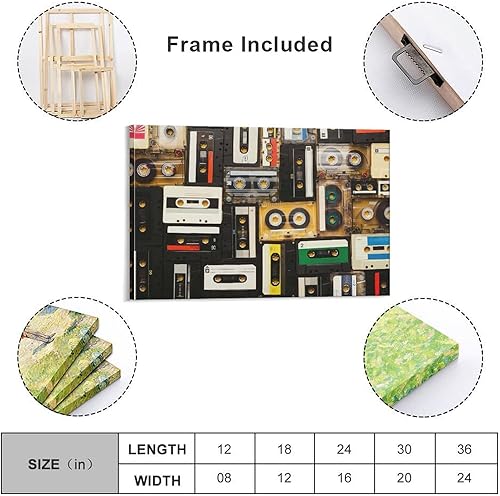 Frame Included

| SIZE（in） | LENGTH | 12 | 18 | 24 | 30 | 36 |
|---|---|---|---|---|---|---|
| | WIDTH | 08 | 12 | 16 | 20 | 24 |