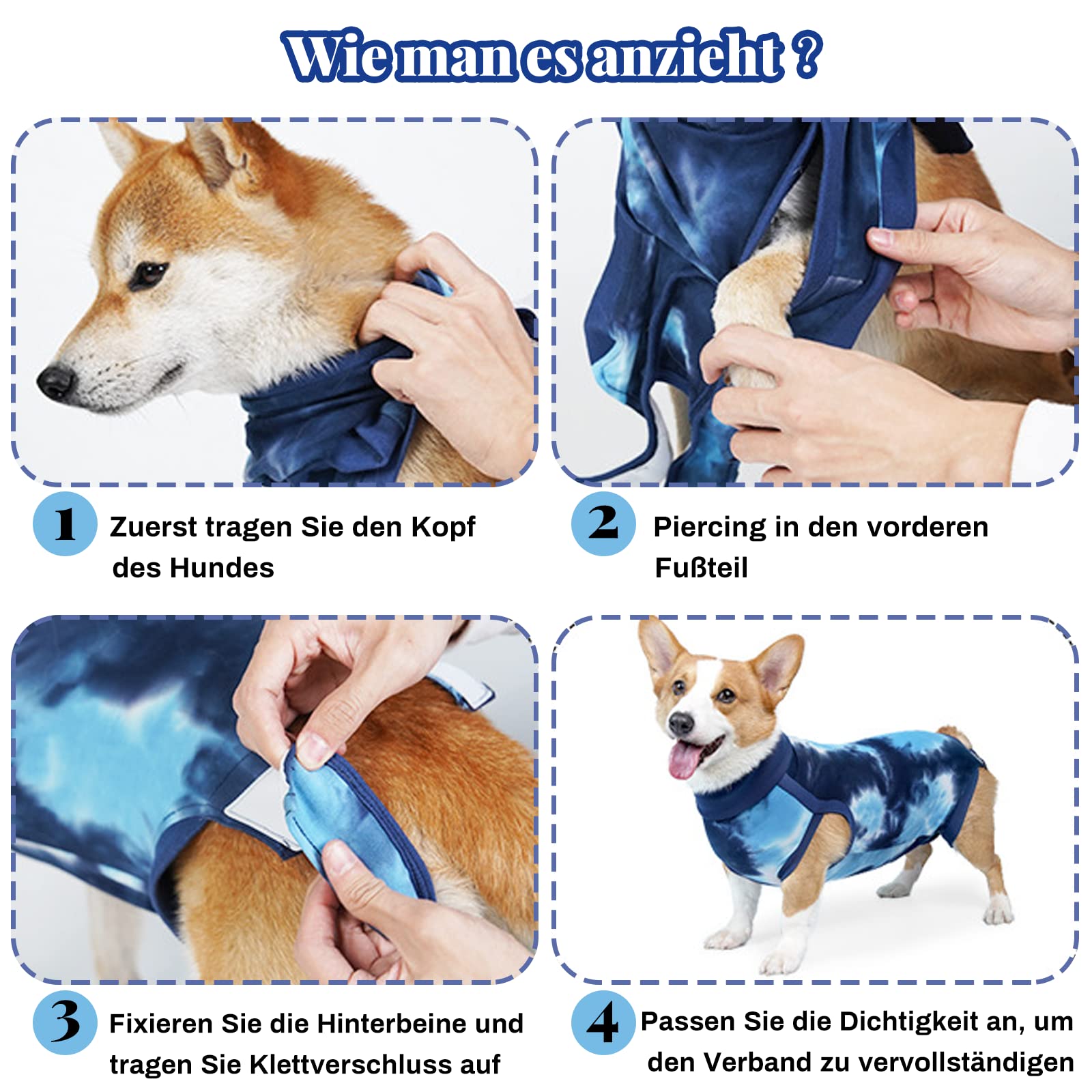 Wie man es anzieht ?

1 Zuerst tragen Sie den Kopf des Hundes

2 Piercing in den vorderen Fußteil

3 Fixieren Sie die Hinterbeine und tragen Sie Klettverschluss auf

4 Passen Sie die Dichtigkeit an, um den Verband zu vervollständigen