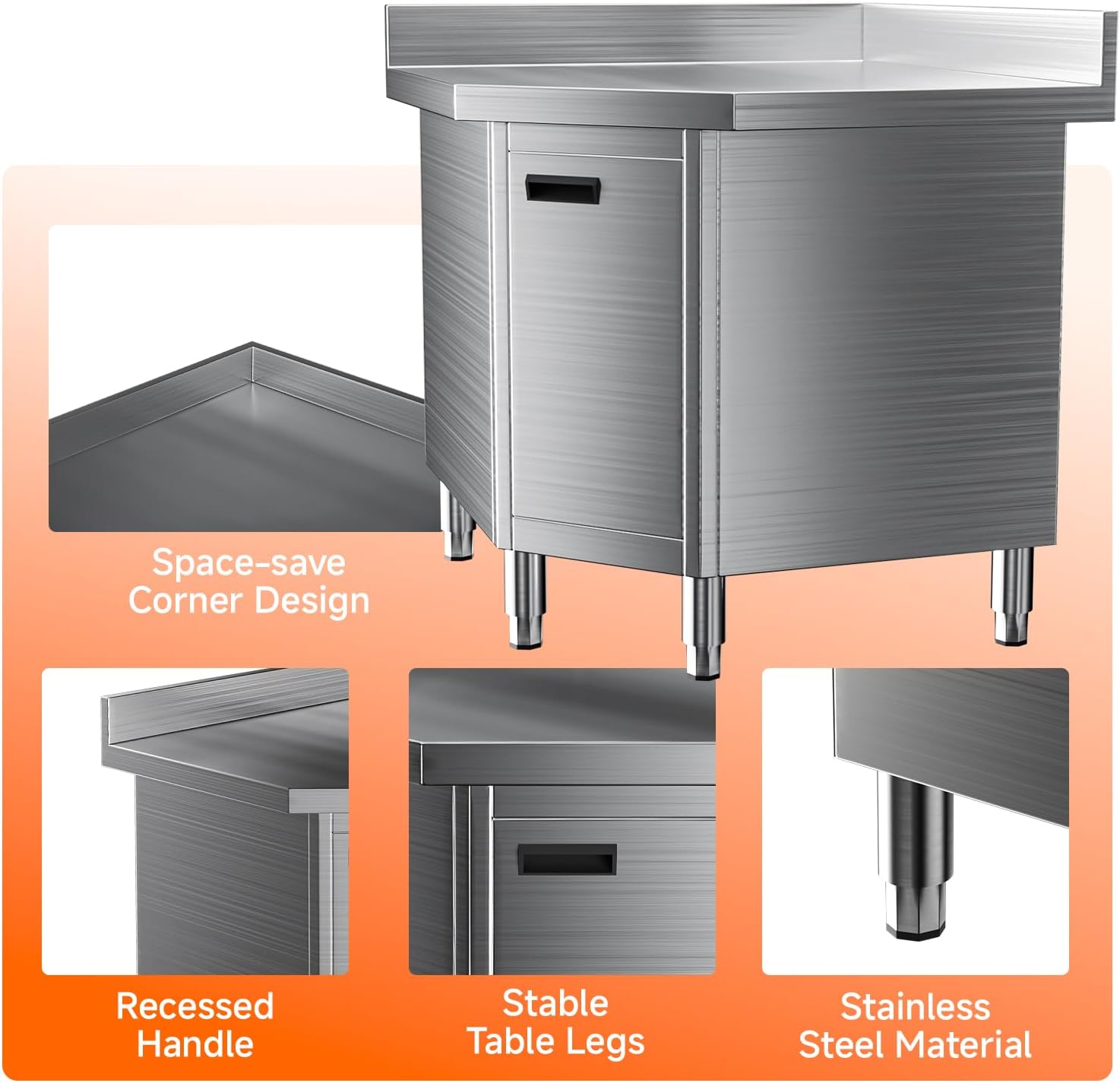 Space-save
Corner Design

Recessed
Handle

Stable
Table Legs

Stainless
Steel Material