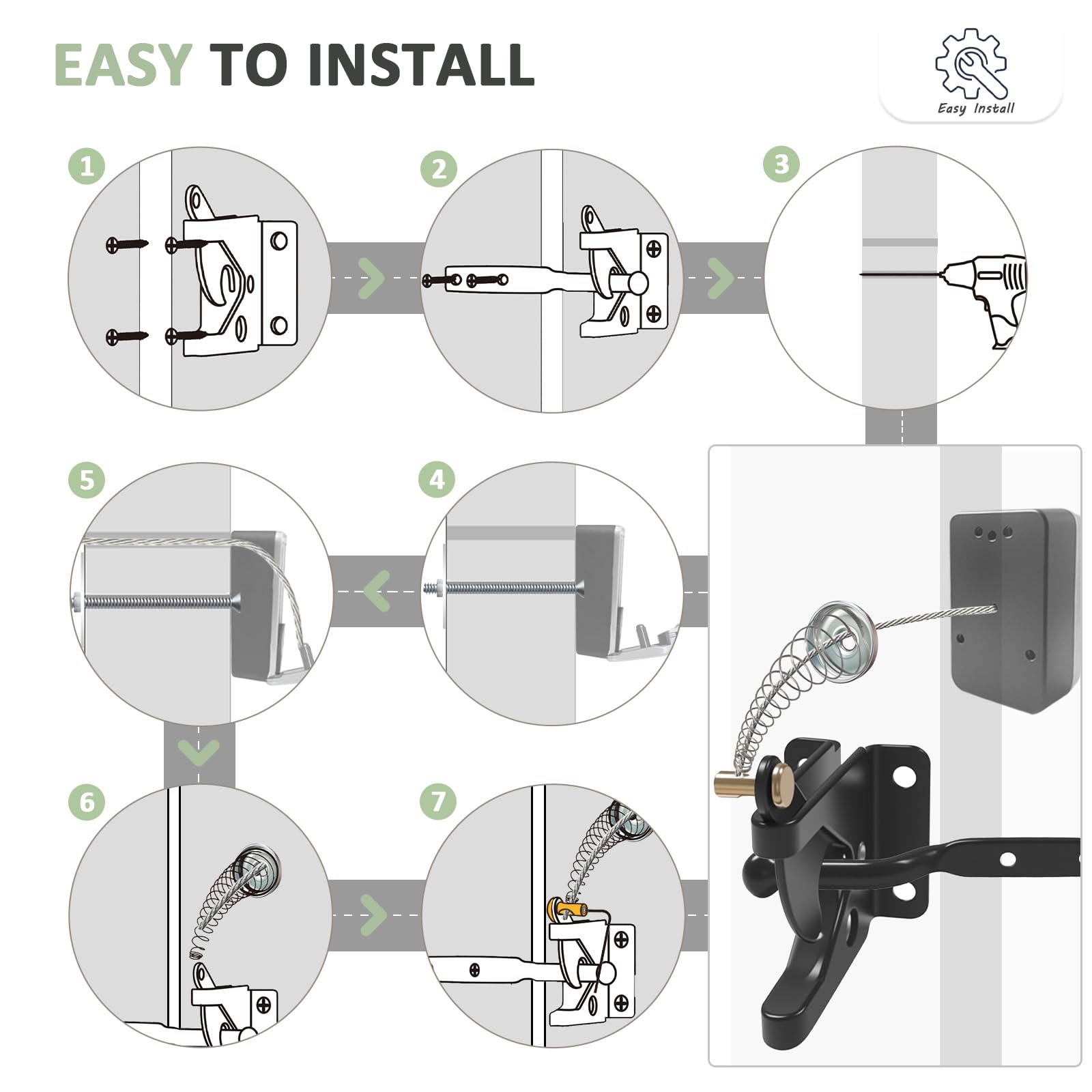 EASY TO INSTALL

Easy Install

1

2

3

5

4

6

7