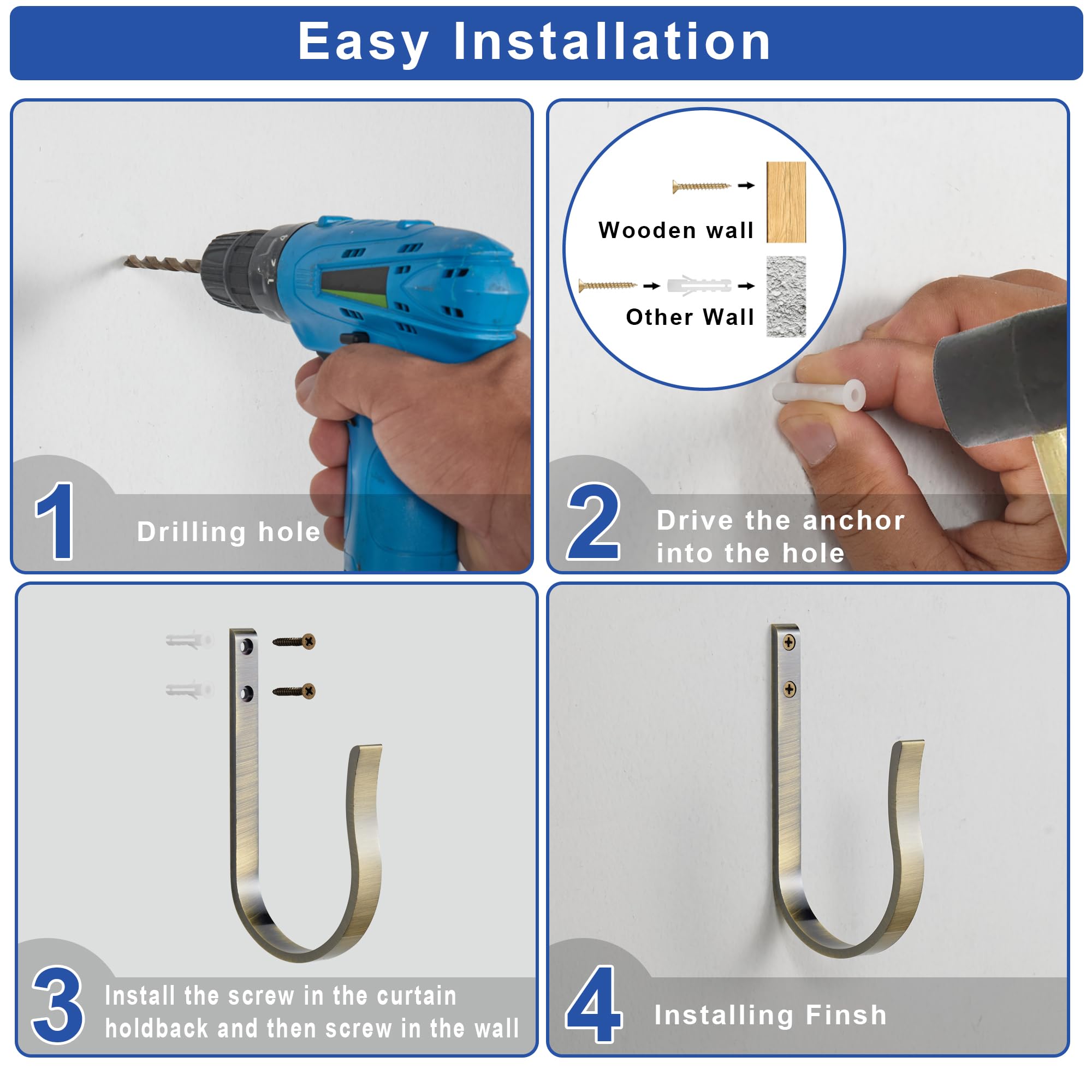 Easy Installation

1 Drilling hole

Wooden wall

Other Wall

2 Drive the anchor into the hole

3 Install the screw in the curtain holdback and then screw in the wall

4 Installing Finsh