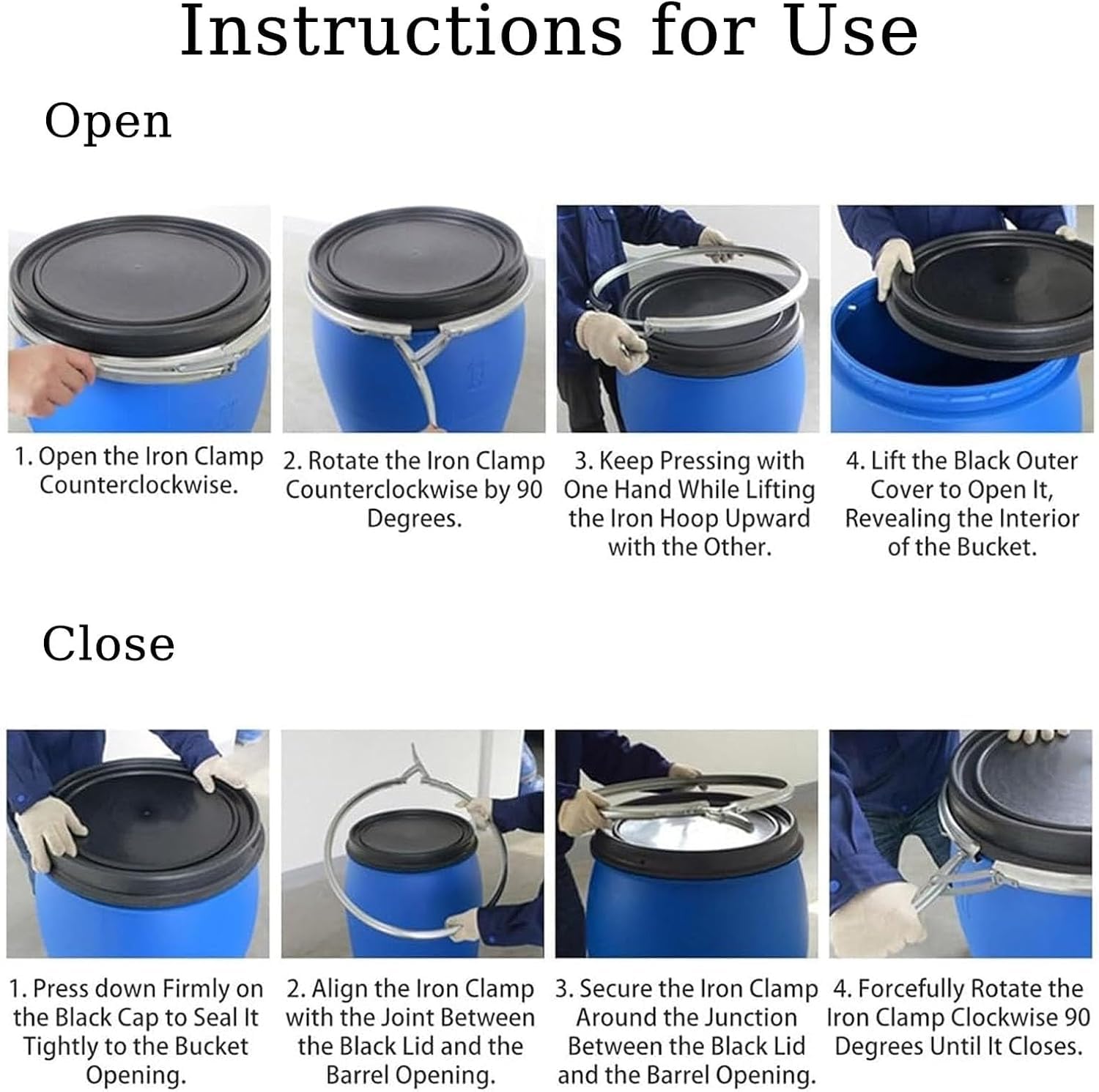 Instructions for Use

Open

1. Open the Iron Clamp Counterclockwise.

2. Rotate the Iron Clamp Counterclockwise by 90 Degrees.

3. Keep Pressing with One Hand While Lifting the Iron Hoop Upward with the Other.

4. Lift the Black Outer Cover to Open It, Revealing the Interior of the Bucket.

Close

1. Press down Firmly on the Black Cap to Seal It Tightly to the Bucket Opening.

2. Align the Iron Clamp with the Joint Between the Black Lid and the Barrel Opening.

3. Secure the Iron Clamp Around the Junction Between the Black Lid and the Barrel Opening.

4. Forcefully Rotate the Iron Clamp Clockwise 90 Degrees Until It Closes.