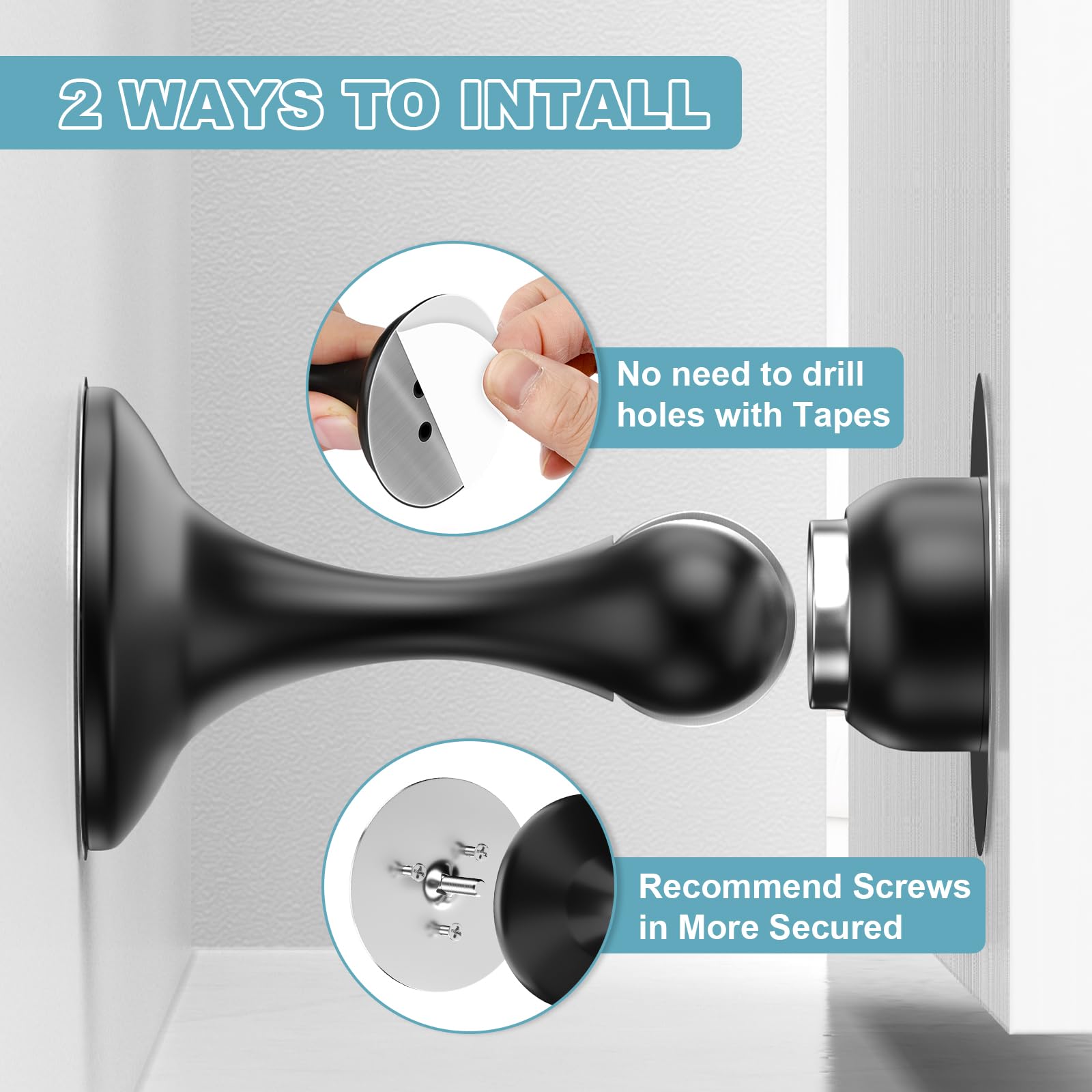 2 WAYS TO INTALL

No need to drill holes with Tapes

Recommend Screws in More Secured