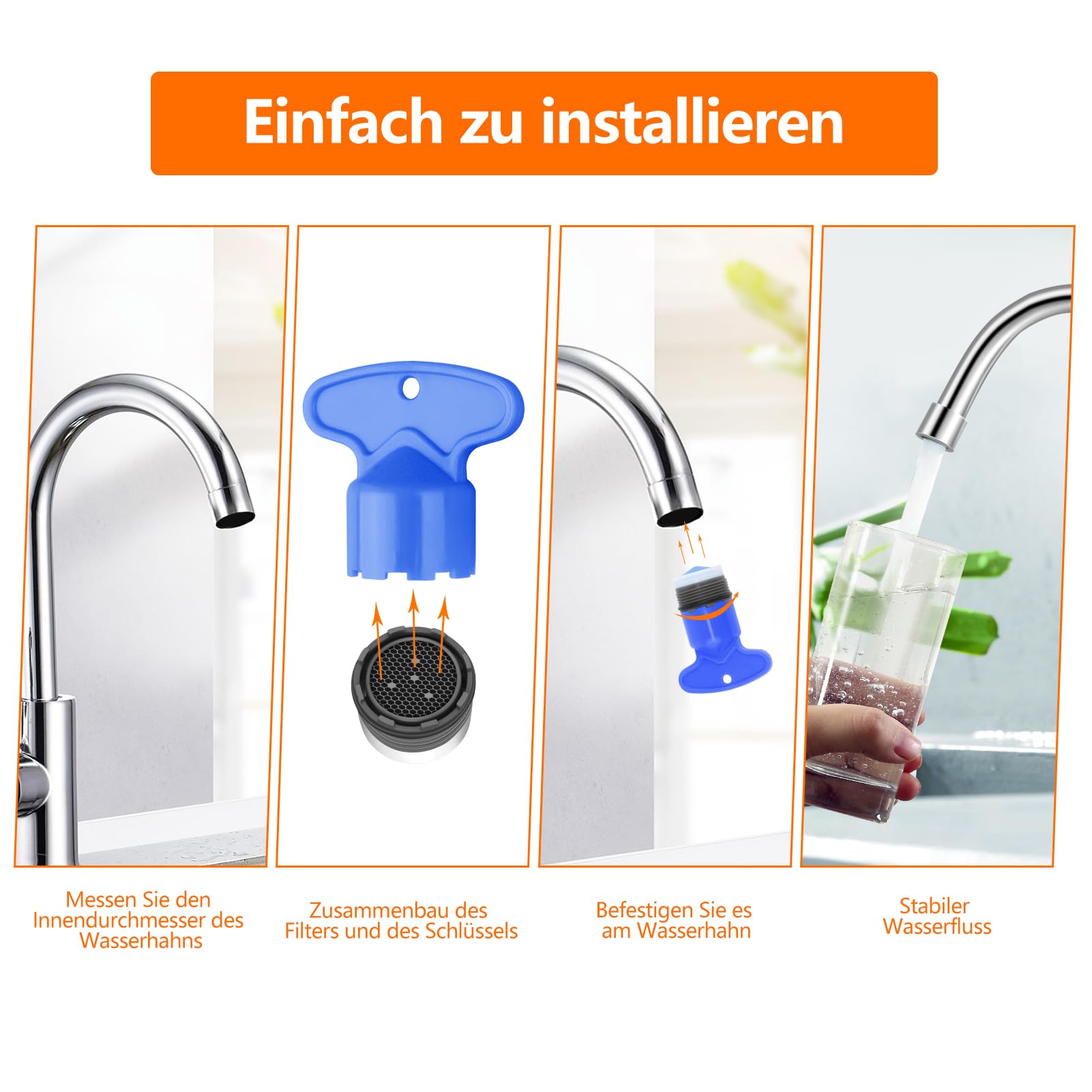 Einfach zu installieren

Messen Sie den Innendurchmesser des Wasserhahns

Zusammenbau des Filters und des Schlüssels

Befestigen Sie es am Wasserhahn

Stabiler Wasserfluss