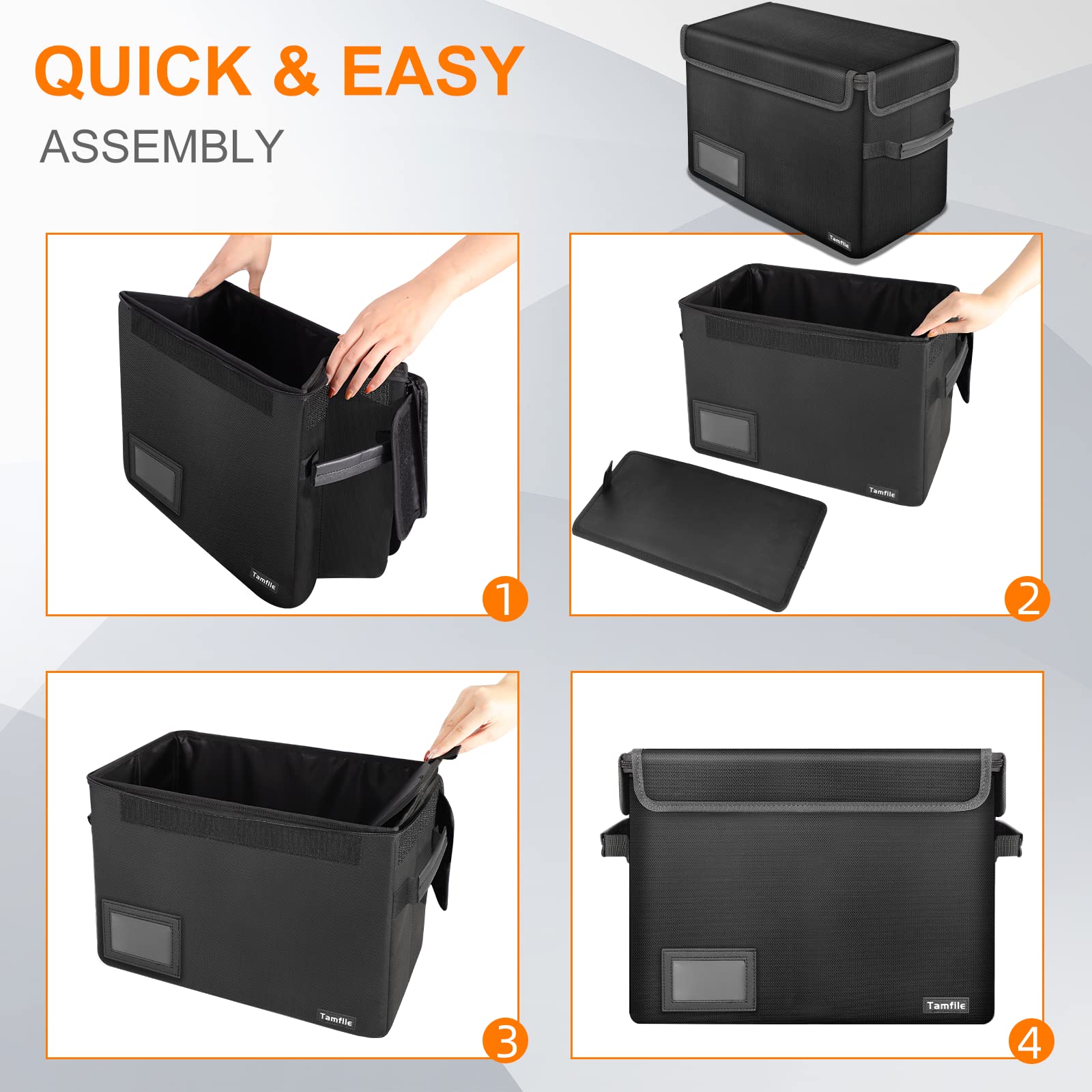 QUICK & EASY
ASSEMBLY

Tamfile

Tamfile
1

Tamfile
2

Tamfile
3

Tamfile
4