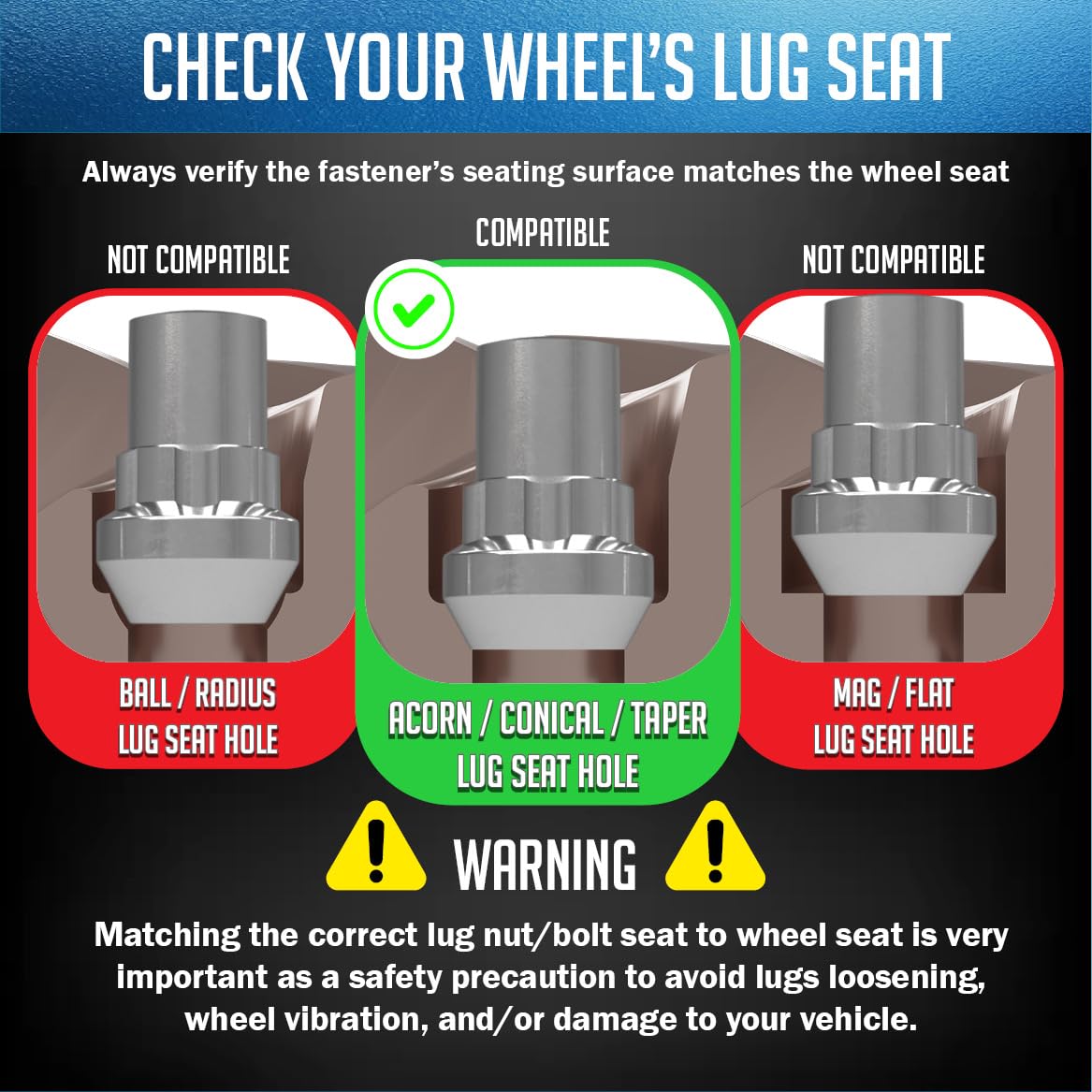 CHECK YOUR WHEEL'S LUG SEAT

Always verify the fastener's seating surface matches the wheel seat

NOT COMPATIBLE

BALL / RADIUS LUG SEAT HOLE

COMPATIBLE

ACORN / CONICAL / TAPER LUG SEAT HOLE

NOT COMPATIBLE

MAG / FLAT LUG SEAT HOLE

WARNING

Matching the correct lug nut/bolt seat to wheel seat is very important as a safety precaution to avoid lugs loosening, wheel vibration, and/or damage to your vehicle.