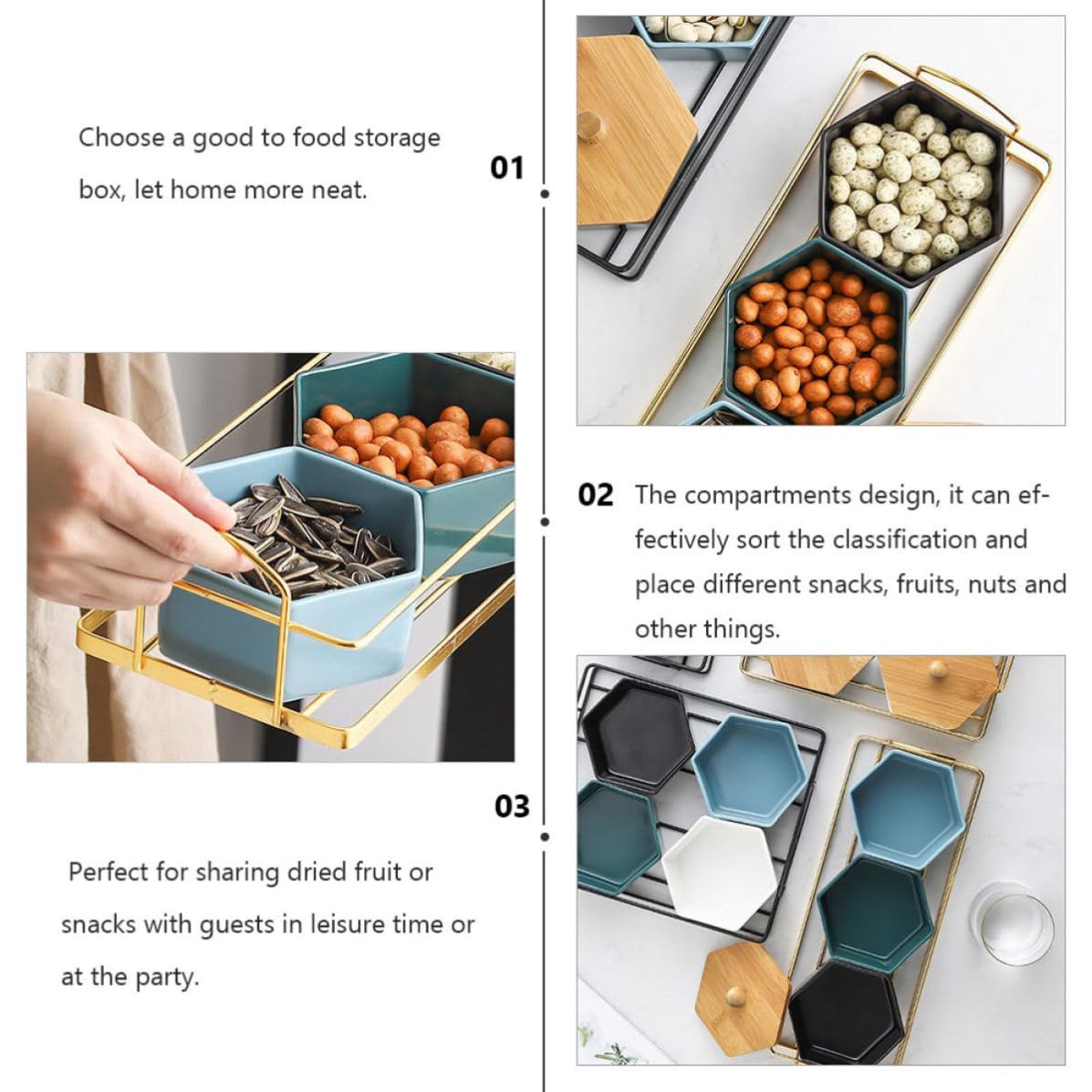 Choose a good to food storage box, let home more neat.

01

02 The compartments design, it can effectively sort the classification and place different snacks, fruits, nuts and other things.

03

Perfect for sharing dried fruit or snacks with guests in leisure time or at the party.