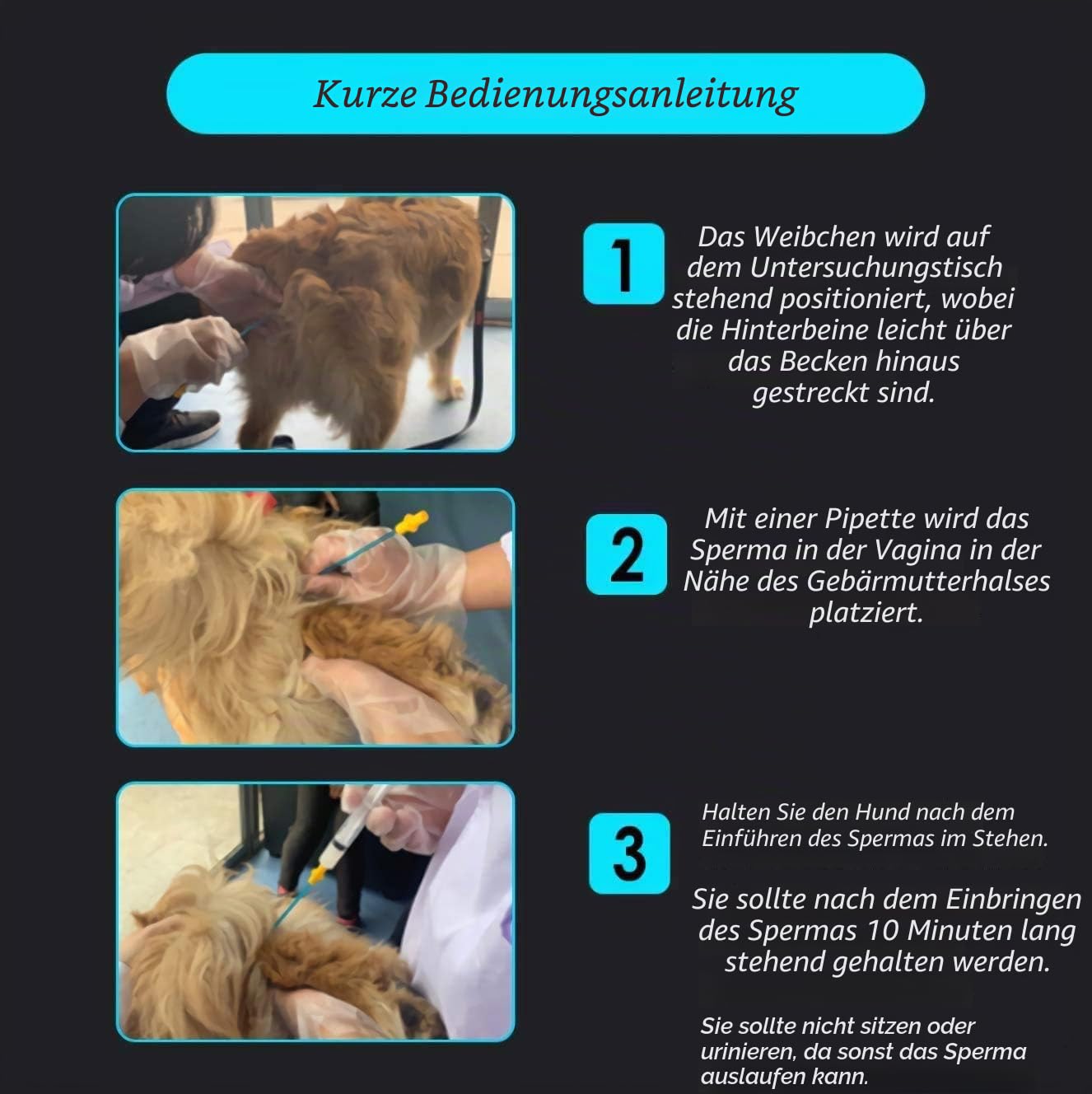 Kurze Bedienungsanleitung

1

Das Weibchen wird auf dem Untersuchungstisch stehend positioniert, wobei die Hinterbeine leicht über das Becken hinaus gestreckt sind.

2

Mit einer Pipette wird das Sperma in der Vagina in der Nähe des Gebärmutterhalses platziert.

3

Halten Sie den Hund nach dem Einführen des Spermas im Stehen.

Sie sollte nach dem Einbringen des Spermas 10 Minuten lang stehend gehalten werden.

Sie sollte nicht sitzen oder urinieren, da sonst das Sperma auslaufen kann.