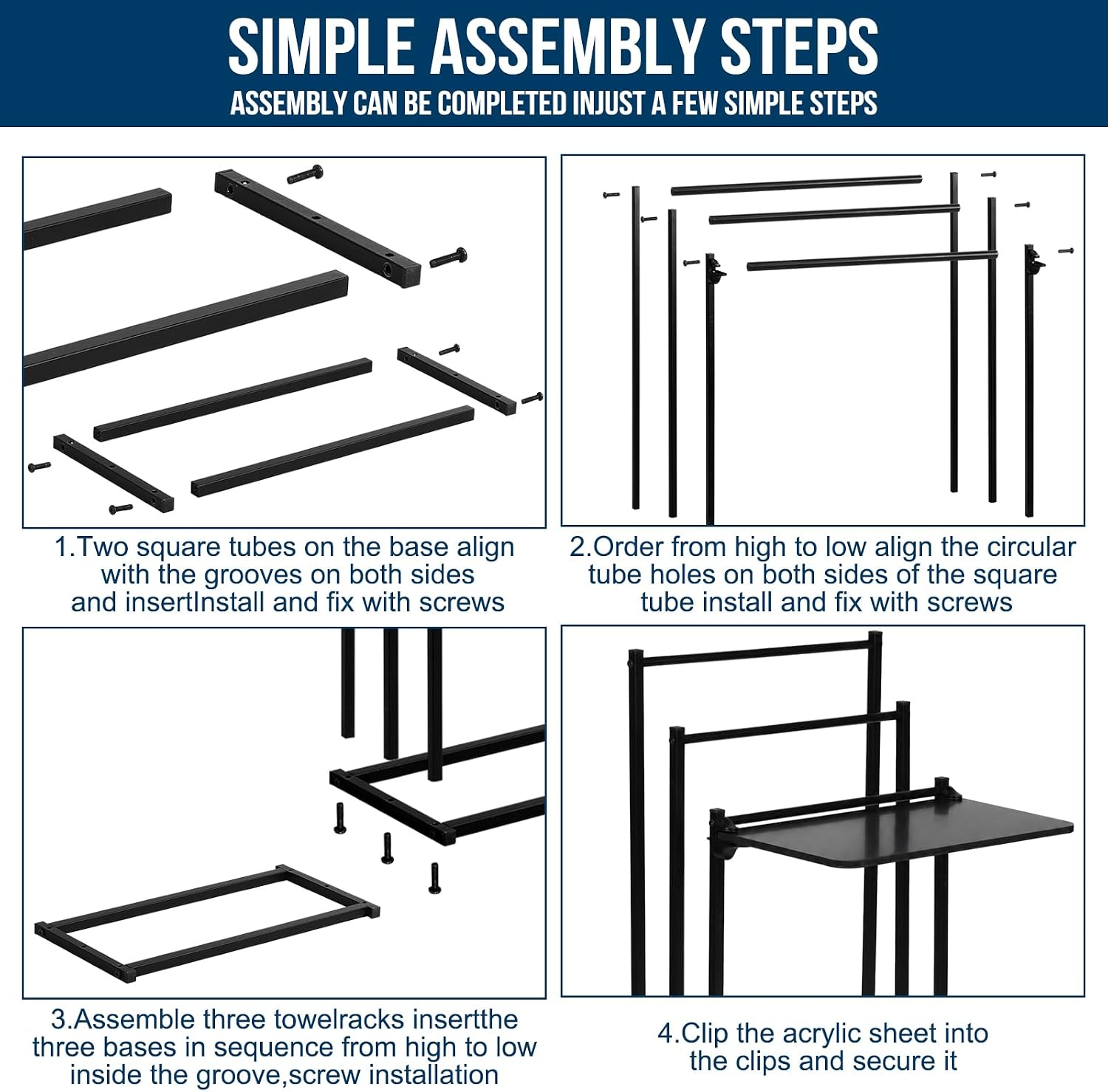 SIMPLE ASSEMBLY STEPS
ASSEMBLY CAN BE COMPLETED INJUST A FEW SIMPLE STEPS

1.Two square tubes on the base align with the grooves on both sides and insertInstall and fix with screws

2.Order from high to low align the circular tube holes on both sides of the square tube install and fix with screws

3.Assemble three towelracks insertthe three bases in sequence from high to low inside the groove,screw installation

4.Clip the acrylic sheet into the clips and secure it