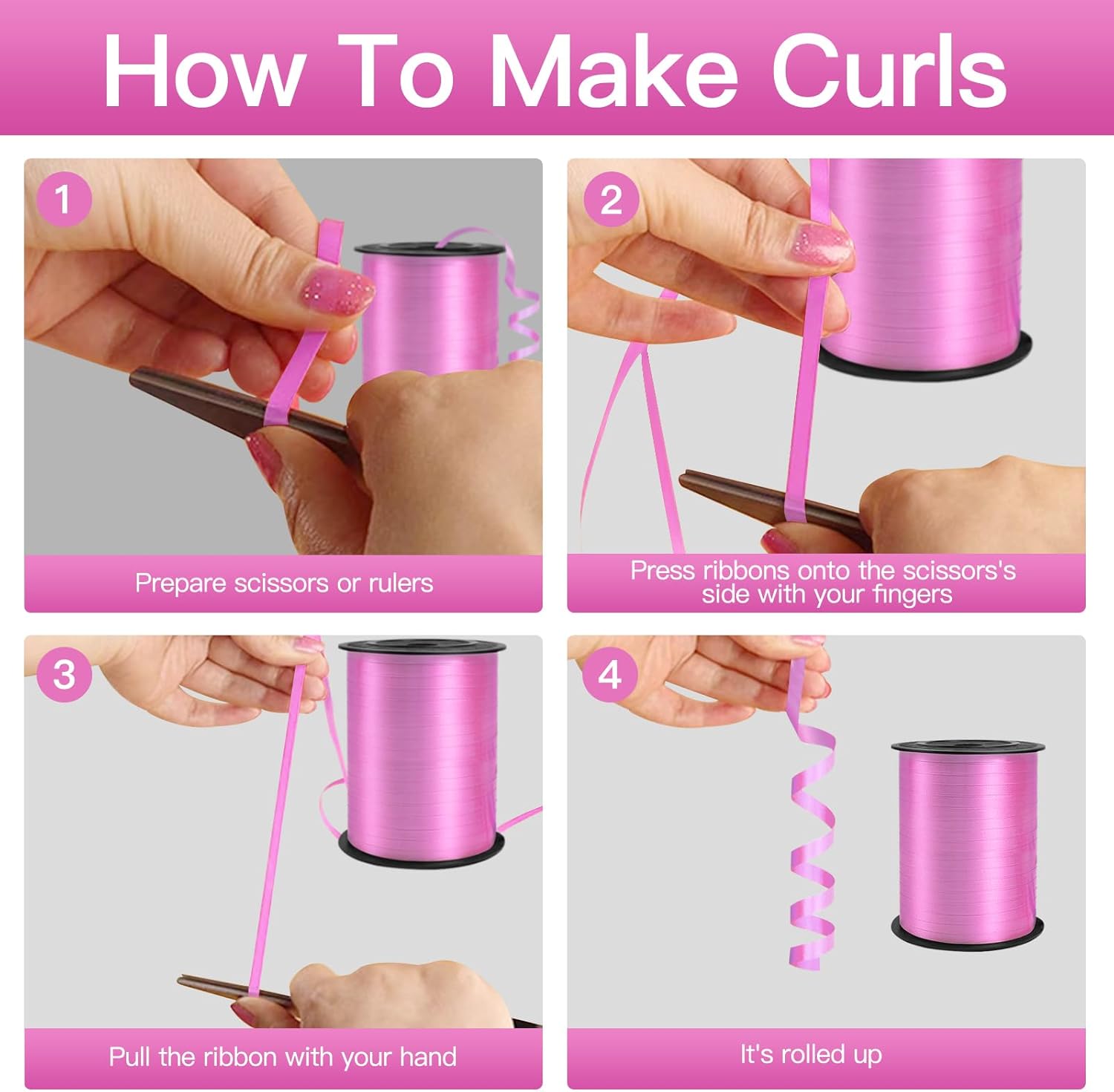 How To Make Curls

1

Prepare scissors or rulers

2

Press ribbons onto the scissors's side with your fingers

3

Pull the ribbon with your hand

4

It's rolled up